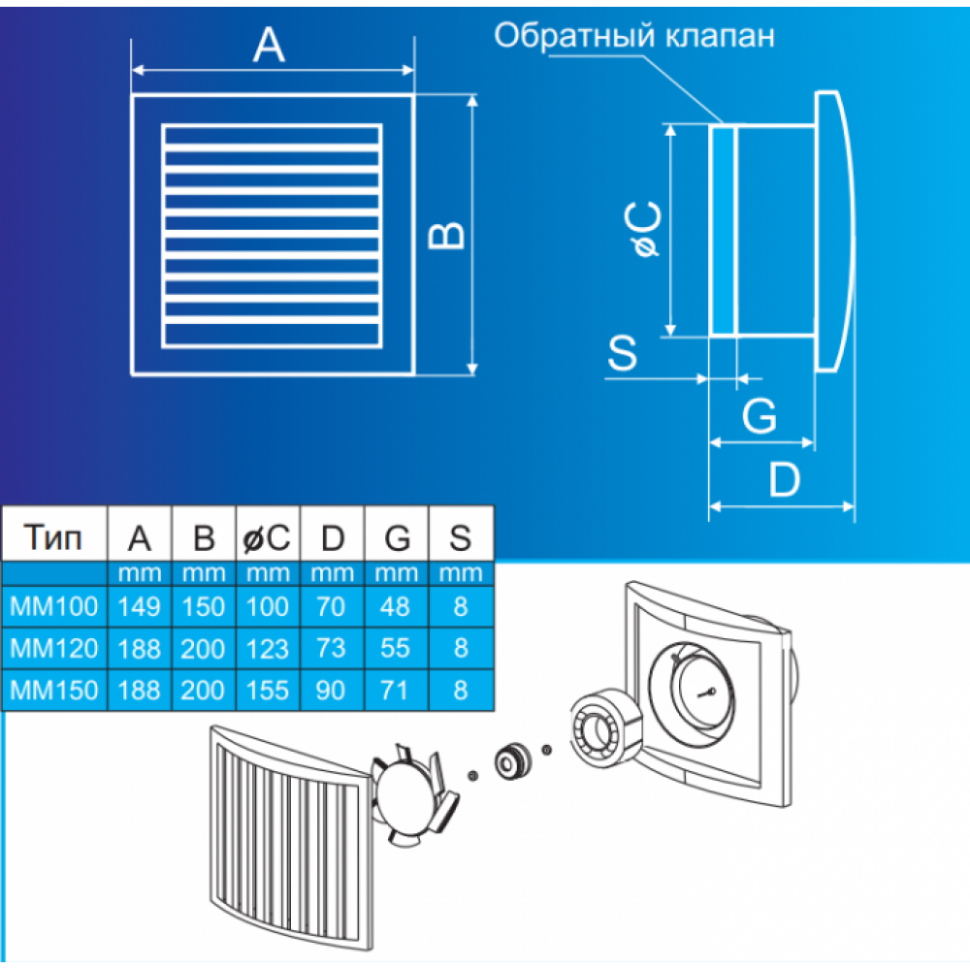 A

B

Обратный клапан

øC

S

G

D

| Тип | A | B | øC | D | G | S |
|---|---|---|---|---|---|---|
| | mm | mm | mm | mm | mm | mm |
| MM100 | 149 | 150 | 100 | 70 | 48 | 8 |
| MM120 | 188 | 200 | 123 | 73 | 55 | 8 |
| MM150 | 188 | 200 | 155 | 90 | 71 | 8 |