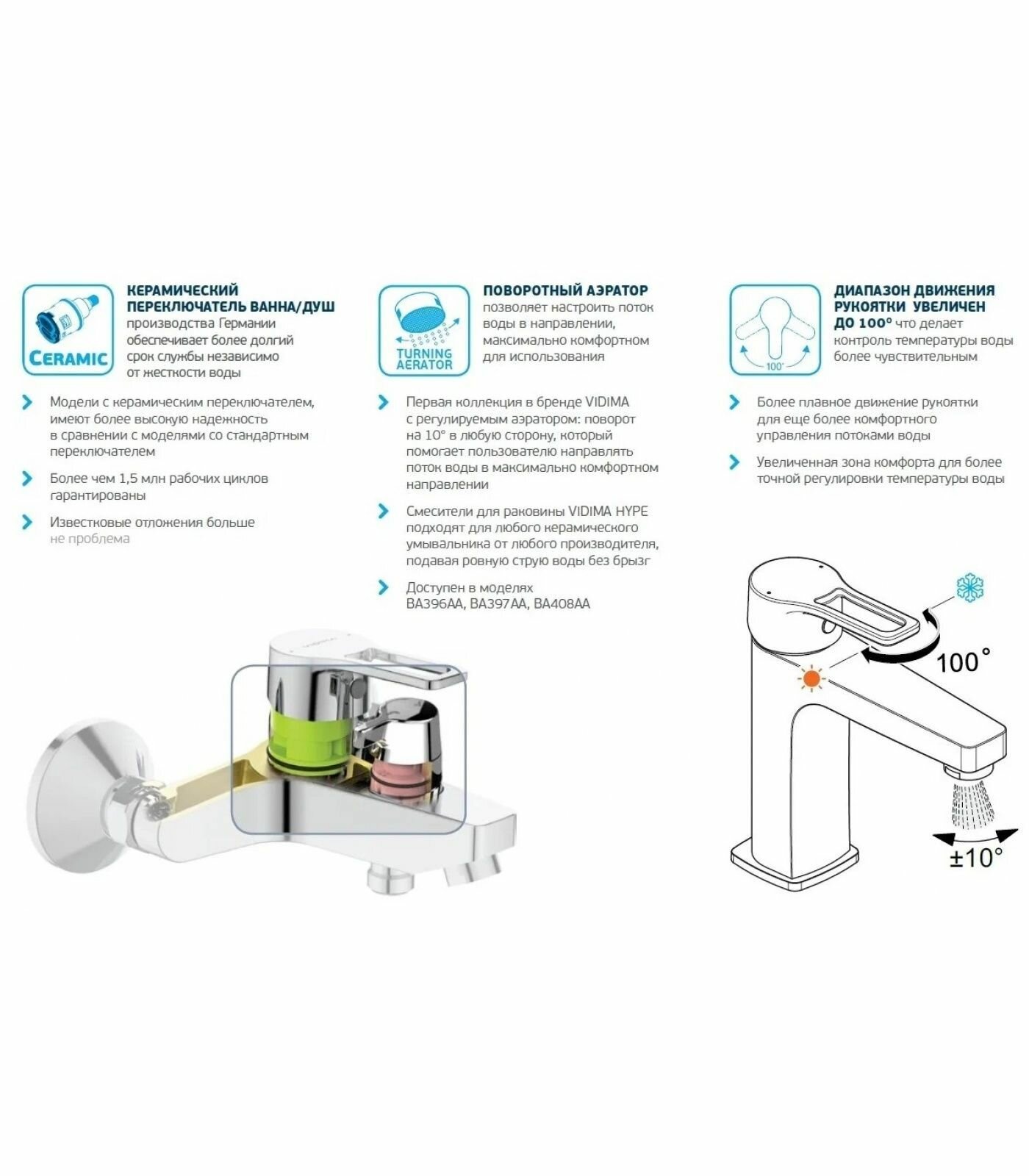 CERAMIC

КЕРАМИЧЕСКИЙ ПЕРЕКЛЮЧАТЕЛЬ ВАННА/ДУШ производства Германии обеспечивает более долгий срок службы независимо от жесткости воды

Модели с керамическим переключателем, имеют более высокую надежность в сравнении с моделями со стандартным переключателем

Более чем 1,5 млн рабочих циклов гарантированы

Известковые отложения больше не проблема

TURNING AERATOR

ПОВОРОТНЫЙ АЭРАТОР позволяет настроить поток воды в направлении, максимально комфортном для использования

Первая коллекция в бренде VIDIMA с регулируемым аэратором: поворот на 10° в любую сторону, который помогает пользователю направлять поток воды в максимально комфортном направлении

Смесители для раковины VIDIMA HYPE подходят для любого керамического умывальника от любого производителя, подавая ровную струю воды без брызг

Доступен в моделях BA396AA, BA397AA, BA408AA

100°

ДИАПАЗОН ДВИЖЕНИЯ РУКОЯТКИ УВЕЛИЧЕН ДО 100° что делает контроль температуры воды более чувствительным

Более плавное движение рукоятки для еще более комфортного управления потоками воды

Увеличенная зона комфорта для более точной регулировки температуры воды

100°

±10°