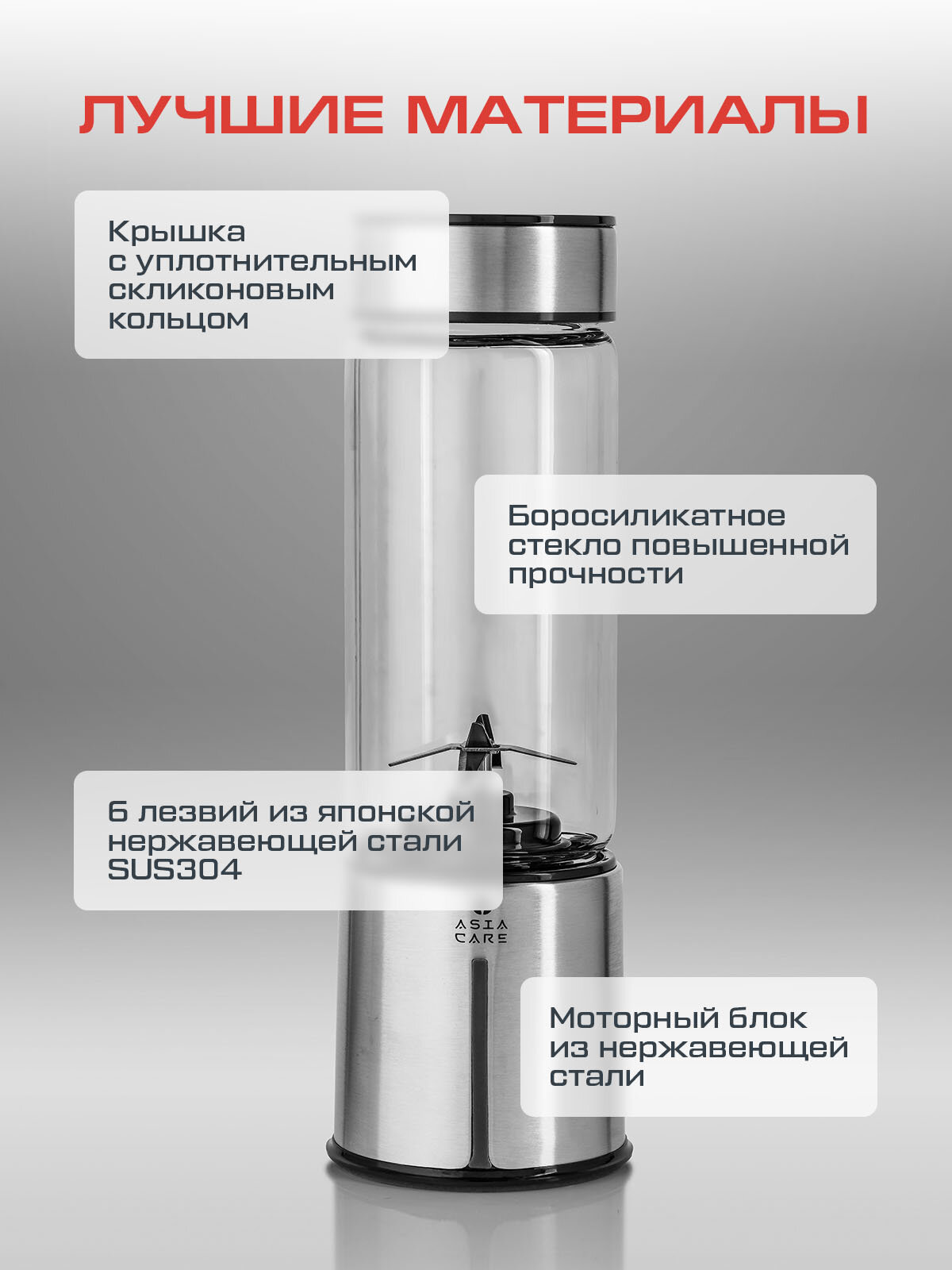 ЛУЧШИЕ МАТЕРИАЛЫ

Крышка с уплотнительным скликоновым кольцом

Боросиликатное стекло повышенной прочности

6 лезвий из японской нержавеющей стали SUS304

ASIA CARE

Моторный блок из нержавеющей стали