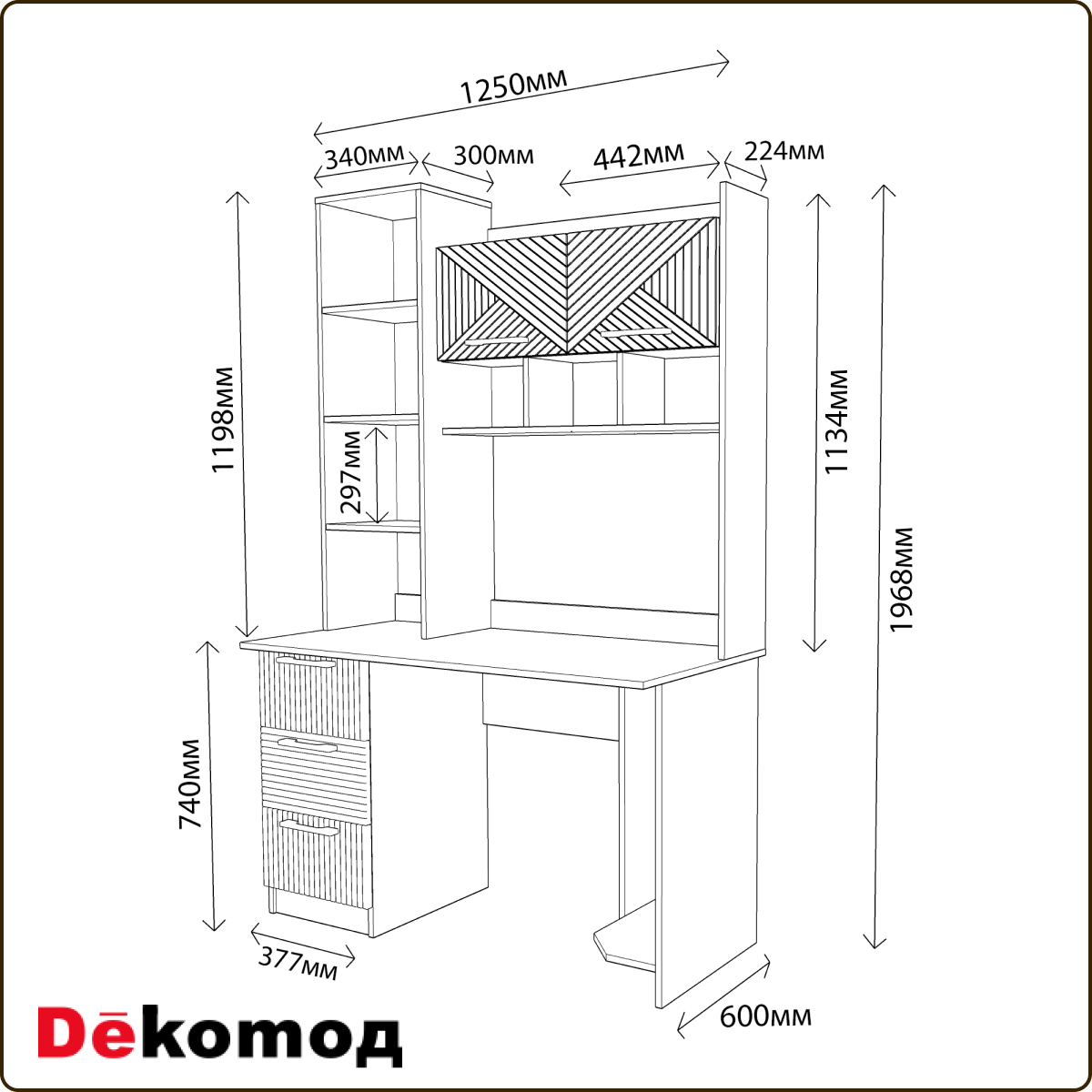 1250мм
340мм
300мм
442мм
224мм
1198мм
297мм
1134мм
1968мм
740мм
377мм
600мм
Dēкомод