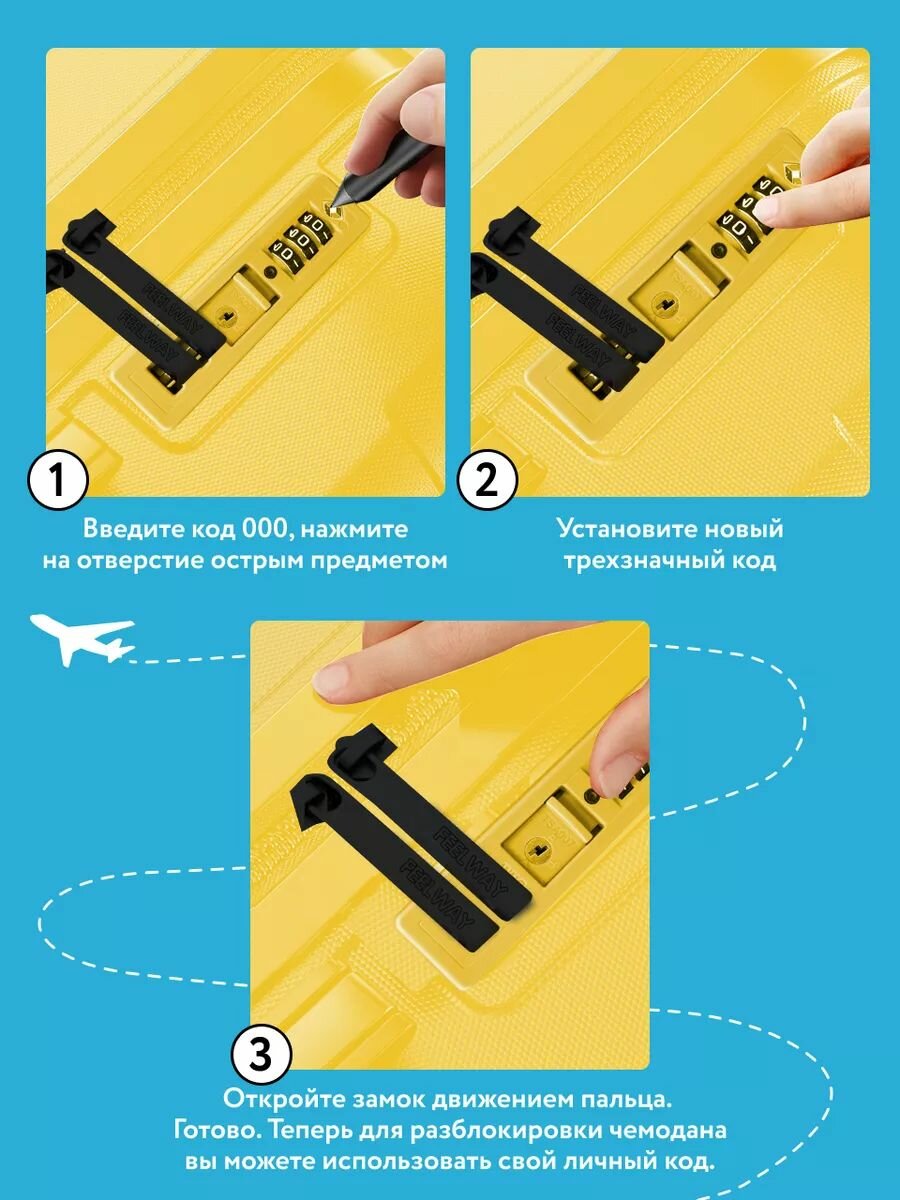 FEELWAY
FEELWAY

1

Введите код 000, нажмите на отверстие острым предметом

FEELWAY
FEELWAY

2

Установите новый трехзначный код

FEELWAY
FEELWAY

3

Откройте замок движением пальца. Готово. Теперь для разблокировки чемодана вы можете использовать свой личный код.