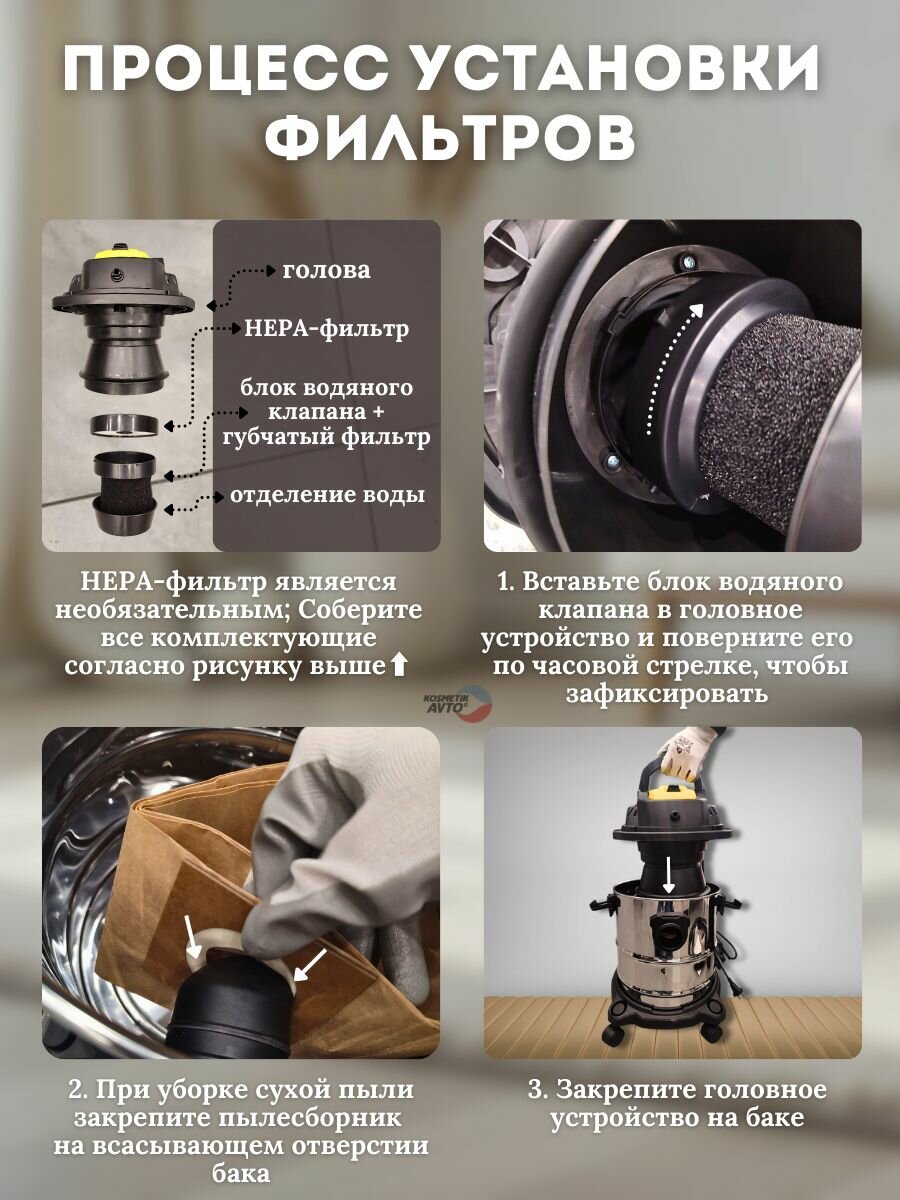 ПРОЦЕСС УСТАНОВКИ ФИЛЬТРОВ

голова

HEPA-фильтр

блок водяного клапана + губчатый фильтр

отделение воды

HEPA-фильтр является необязательным; Соберите все комплектующие согласно рисунку выше⬆

1. Вставьте блок водяного клапана в головное устройство и поверните его по часовой стрелке, чтобы зафиксировать

KOSMETIK AVTO

2. При уборке сухой пыли закрепите пылесборник на всасывающем отверстии бака

3. Закрепите головное устройство на баке