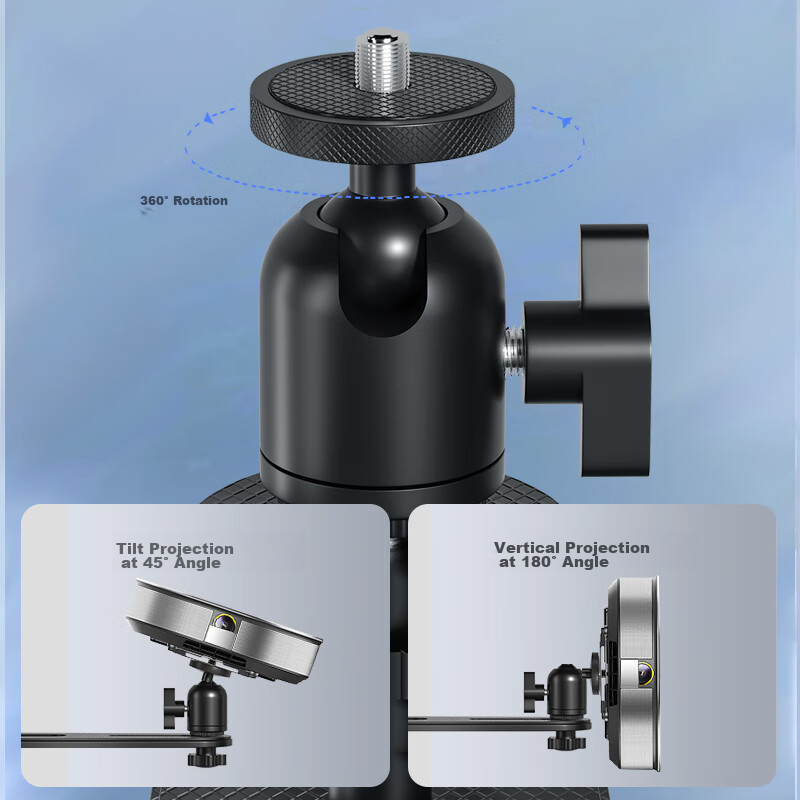 360° Rotation

Tilt Projection at 45° Angle

Vertical Projection at 180° Angle