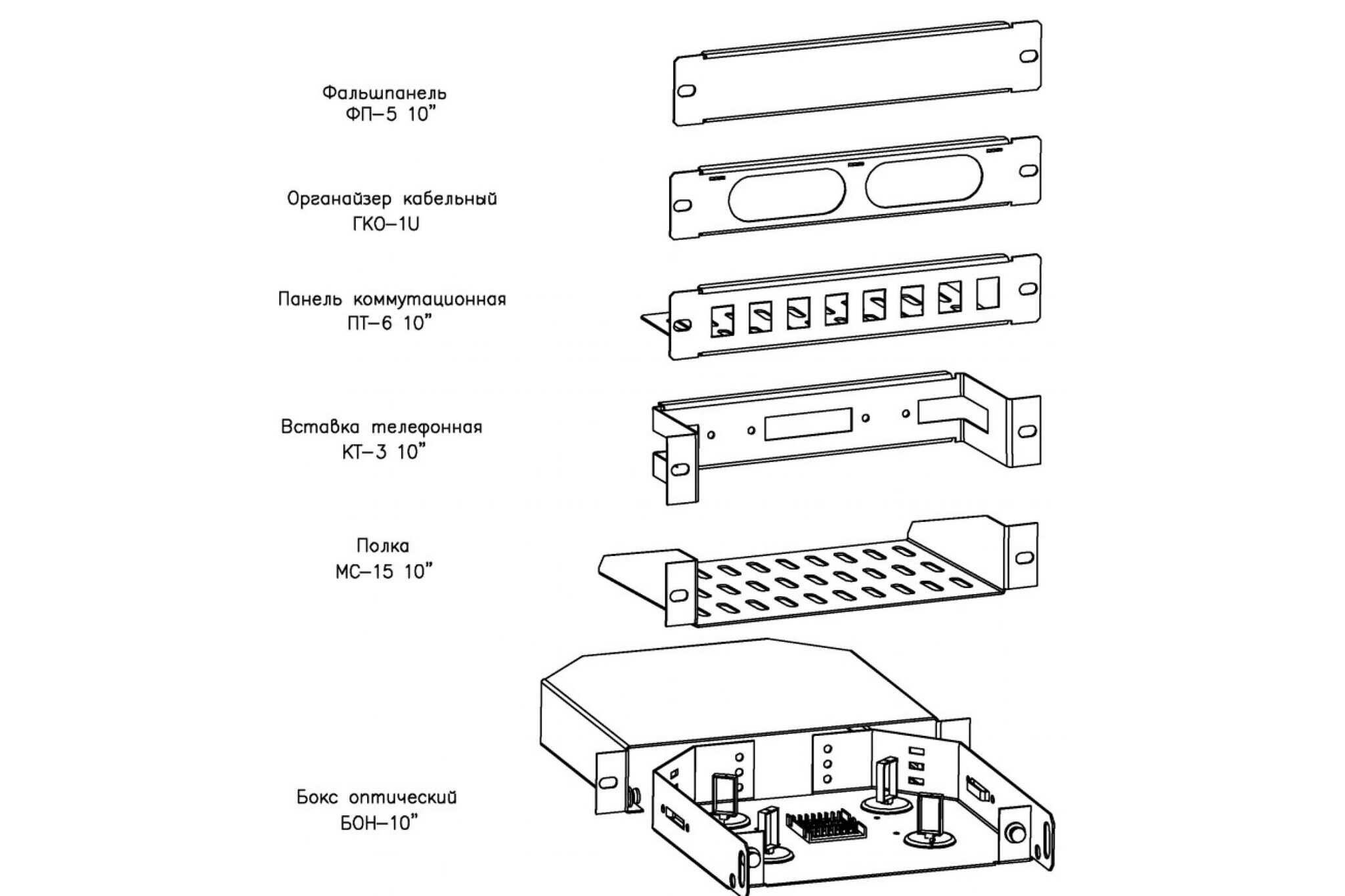 Фальшпанель
ФП–5 10"

Органайзер кабельный
ГКО–1U

Панель коммутационная
ПТ–6 10"

Вставка телефонная
КТ–3 10"

Полка
МС–15 10"

Бокс оптический
БОН–10"