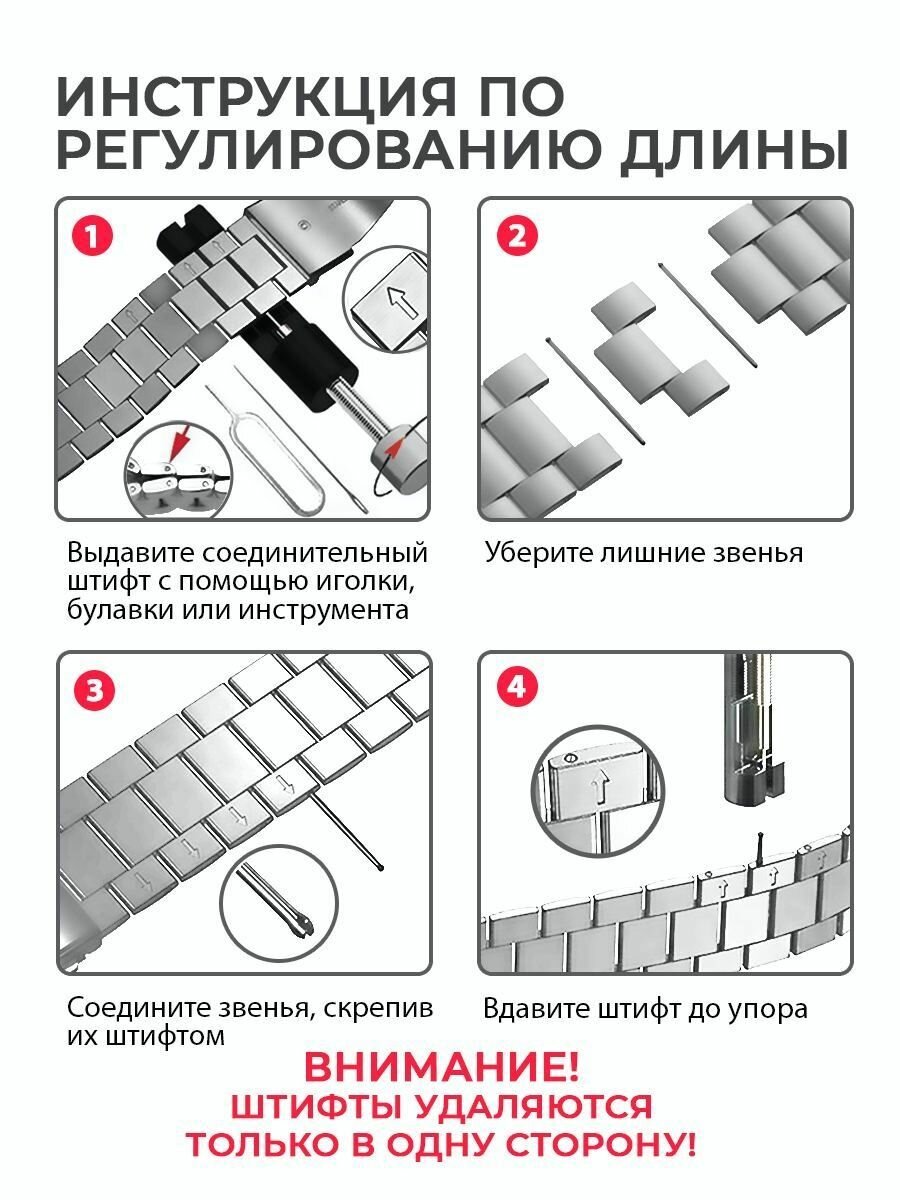 ИНСТРУКЦИЯ ПО РЕГУЛИРОВАНИЮ ДЛИНЫ

1

Выдавите соединительный штифт с помощью иголки, булавки или инструмента

2

Уберите лишние звенья

3

Соедините звенья, скрепив их штифтом

4

Вдавите штифт до упора

ВНИМАНИЕ!
ШТИФТЫ УДАЛЯЮТСЯ ТОЛЬКО В ОДНУ СТОРОНУ!