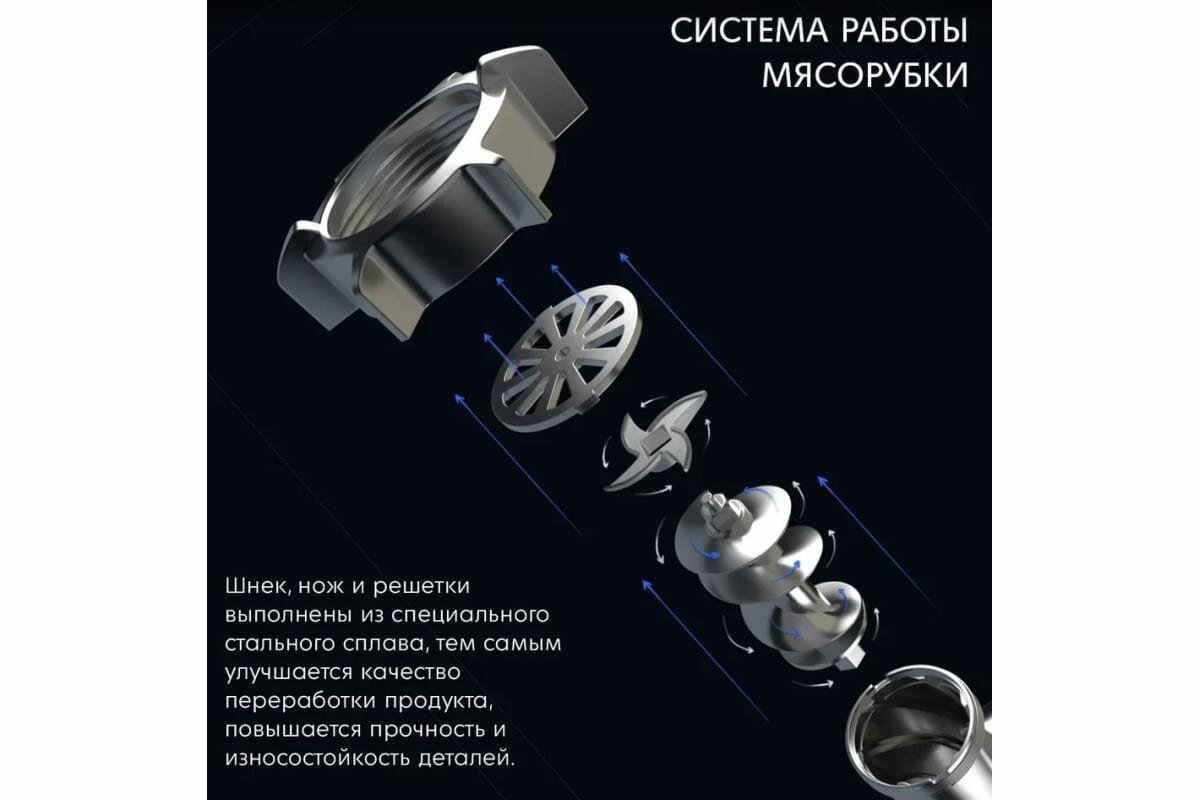 СИСТЕМА РАБОТЫ МЯСОРУБКИ

Шнек, нож и решетки выполнены из специального стального сплава, тем самым улучшается качество переработки продукта, повышается прочность и износостойкость деталей.