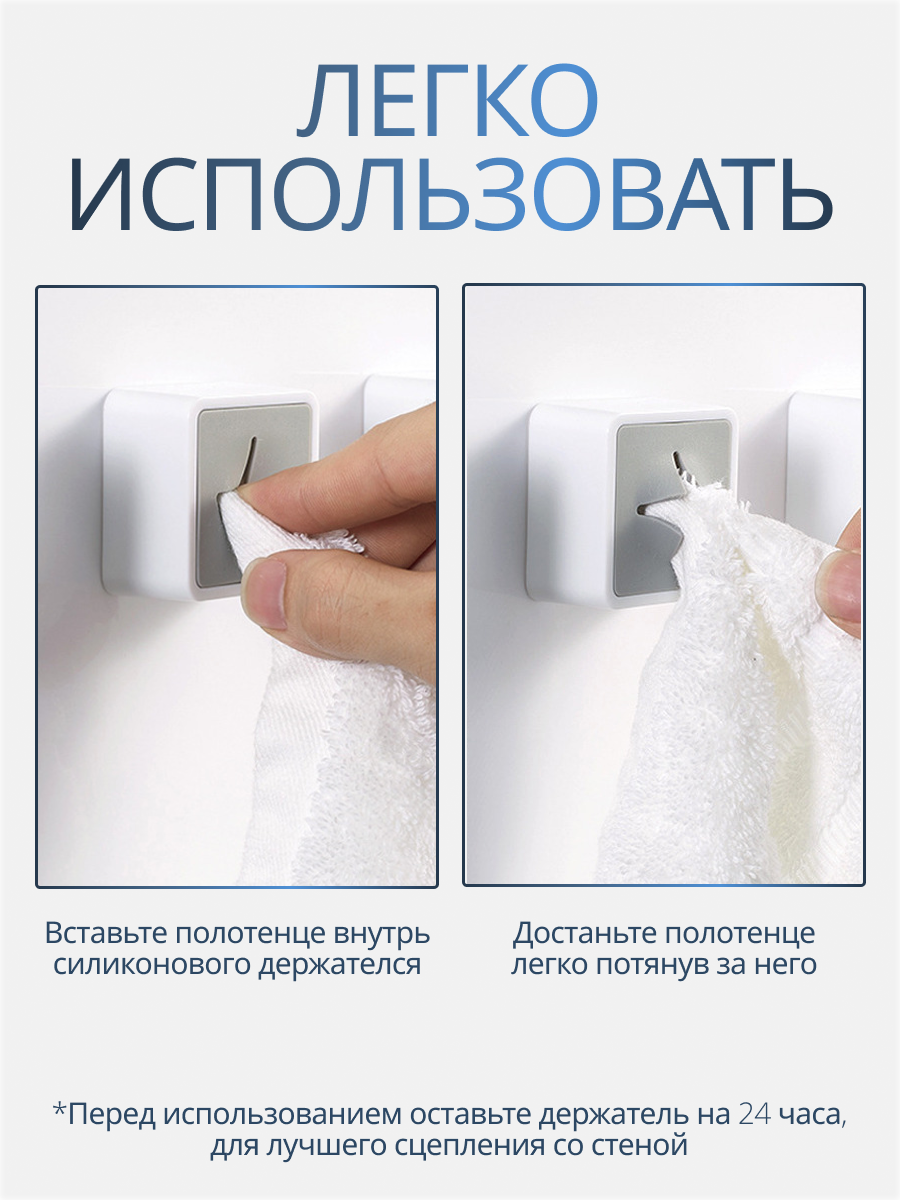 ЛЕГКО ИСПОЛЬЗОВАТЬ

Вставьте полотенце внутрь силиконового держателся

Достаньте полотенце легко потянув за него

*Перед использованием оставьте держатель на 24 часа, для лучшего сцепления со стеной