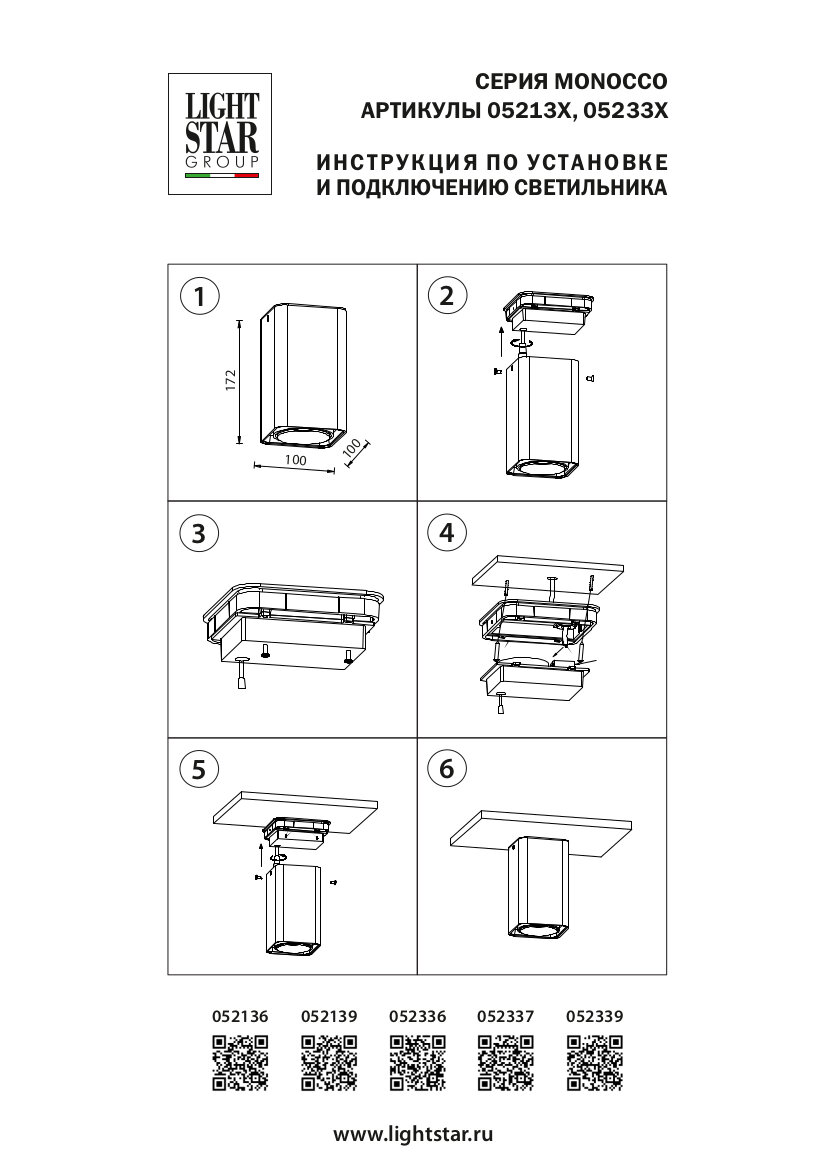 LIGHT STAR GROUP

СЕРИЯ MONOCCO
АРТИКУЛЫ 05213X, 05233X

ИНСТРУКЦИЯ ПО УСТАНОВКЕ
И ПОДКЛЮЧЕНИЮ СВЕТИЛЬНИКА

1

172

100

100

2

3

4

5

6

052136 052139 052336 052337 052339

www.lightstar.ru