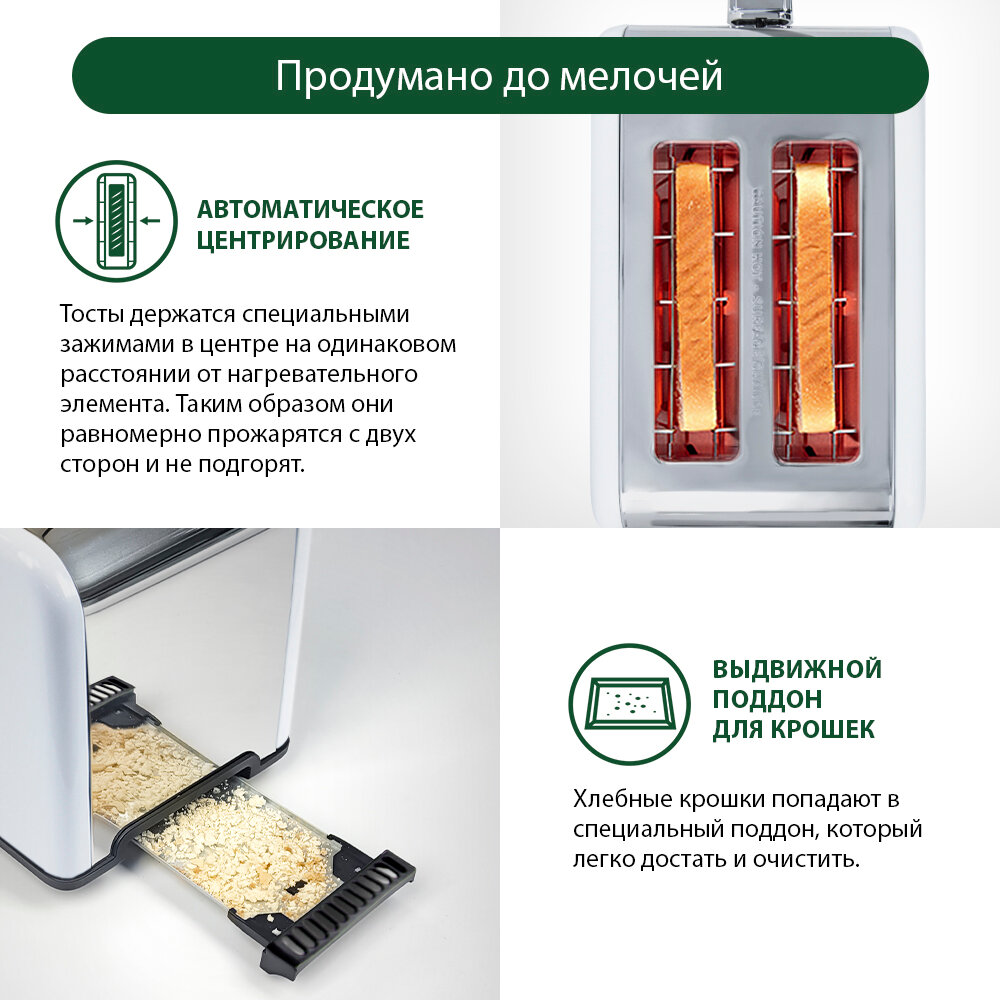 Продумано до мелочей

АВТОМАТИЧЕСКОЕ ЦЕНТРИРОВАНИЕ

Тосты держатся специальными зажимами в центре на одинаковом расстоянии от нагревательного элемента. Таким образом они равномерно прожарятся с двух сторон и не подгорят.

ВЫДВИЖНОЙ ПОДДОН ДЛЯ КРОШЕК

Хлебные крошки попадают в специальный поддон, который легко достать и очистить.