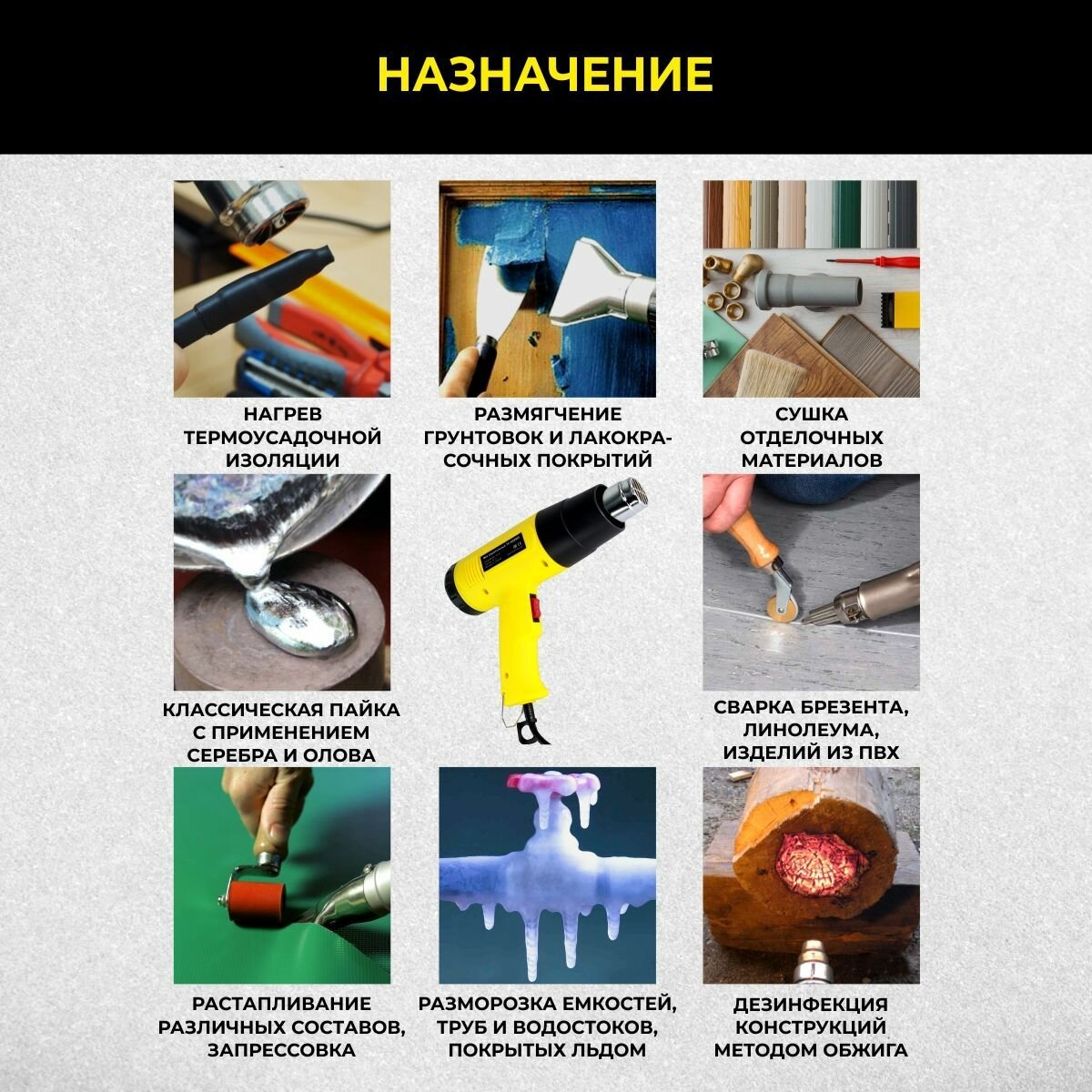 НАЗНАЧЕНИЕ

НАГРЕВ ТЕРМОУСАДОЧНОЙ ИЗОЛЯЦИИ

РАЗМЯГЧЕНИЕ ГРУНТОВОК И ЛАКОКРАСОЧНЫХ ПОКРЫТИЙ

СУШКА ОТДЕЛОЧНЫХ МАТЕРИАЛОВ

КЛАССИЧЕСКАЯ ПАЙКА С ПРИМЕНЕНИЕМ СЕРЕБРА И ОЛОВА

СВАРКА БРЕЗЕНТА, ЛИНОЛЕУМА, ИЗДЕЛИЙ ИЗ ПВХ

РАСТАПЛИВАНИЕ РАЗЛИЧНЫХ СОСТАВОВ, ЗАПРЕССОВКА

РАЗМОРОЗКА ЕМКОСТЕЙ, ТРУБ И ВОДОСТОКОВ, ПОКРЫТЫХ ЛЬДОМ

ДЕЗИНФЕКЦИЯ КОНСТРУКЦИЙ МЕТОДОМ ОБЖИГА