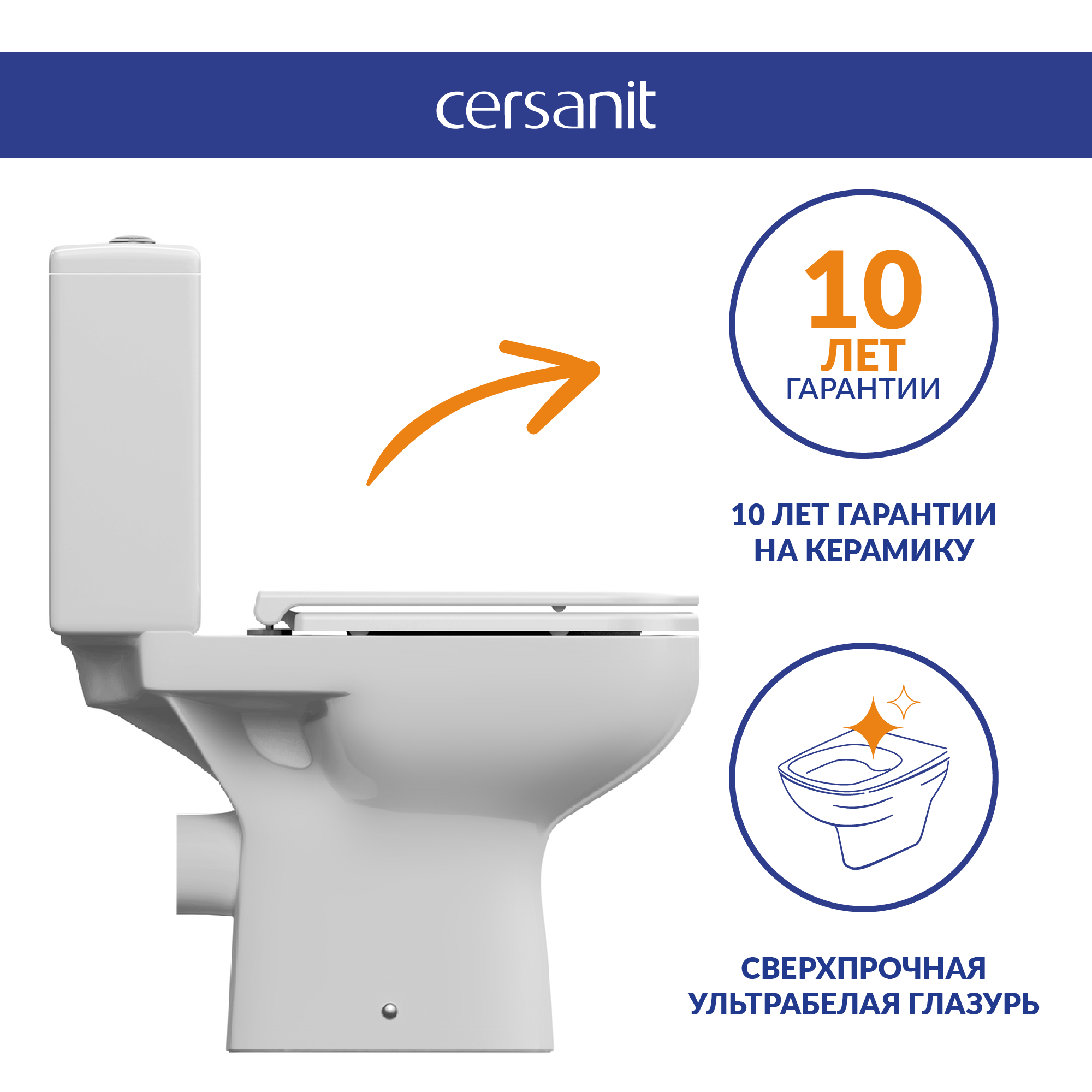 cersanit

10
ЛЕТ
ГАРАНТИИ

10 ЛЕТ ГАРАНТИИ НА КЕРАМИКУ

СВЕРХПРОЧНАЯ УЛЬТРАБЕЛАЯ ГЛАЗУРЬ