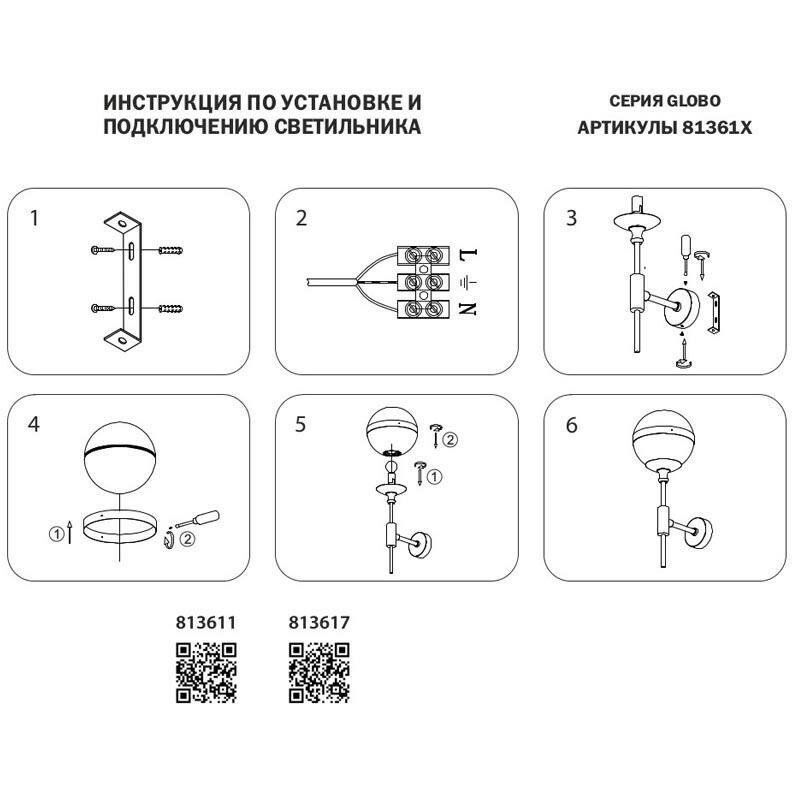 ИНСТРУКЦИЯ ПО УСТАНОВКЕ И ПОДКЛЮЧЕНИЮ СВЕТИЛЬНИКА

СЕРИЯ GLOBO
АРТИКУЛЫ 81361X

1

2

L
N

3

4

①
②

5

②
①

6

813611

813617