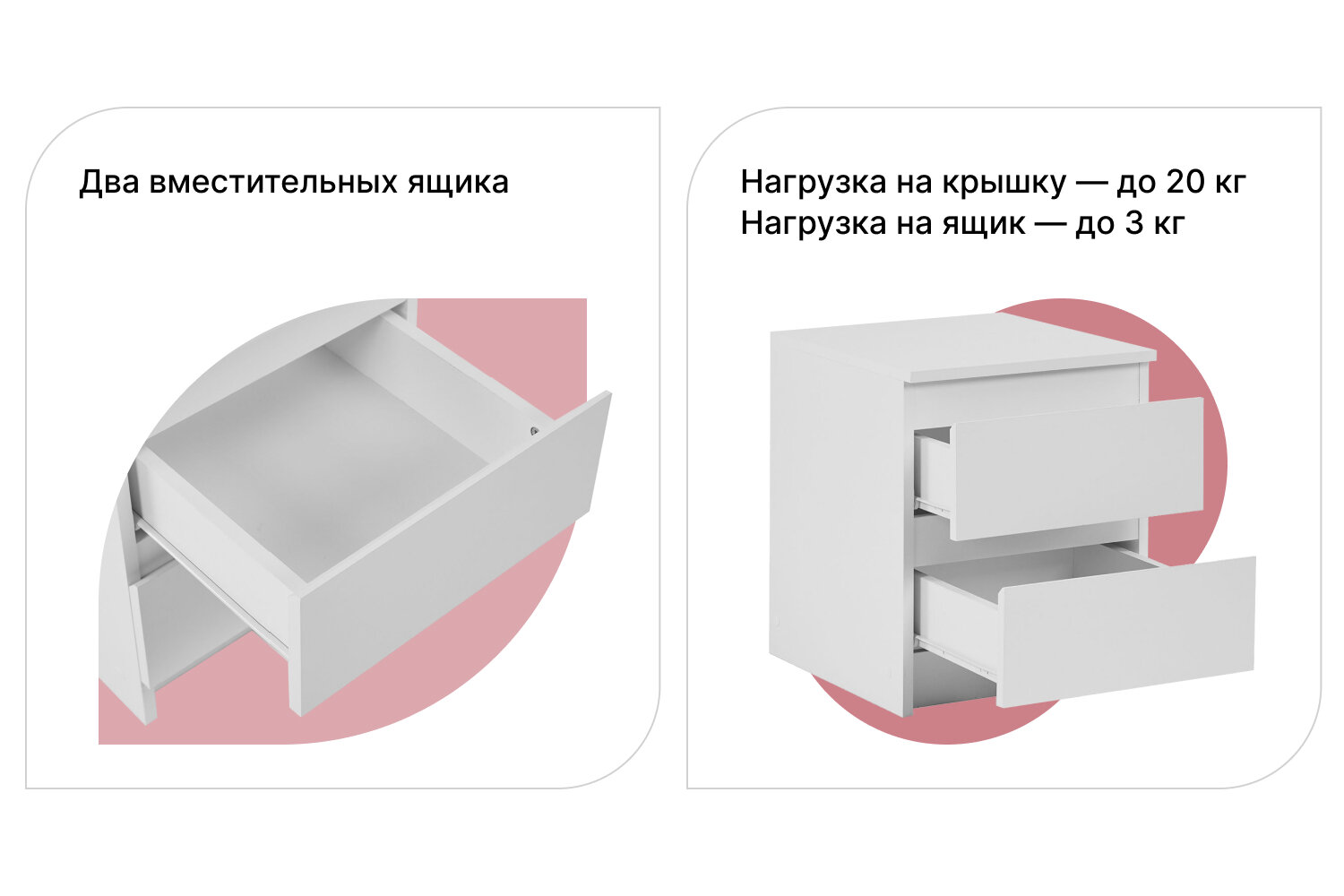 Два вместительных ящика

Нагрузка на крышку — до 20 кг
Нагрузка на ящик — до 3 кг