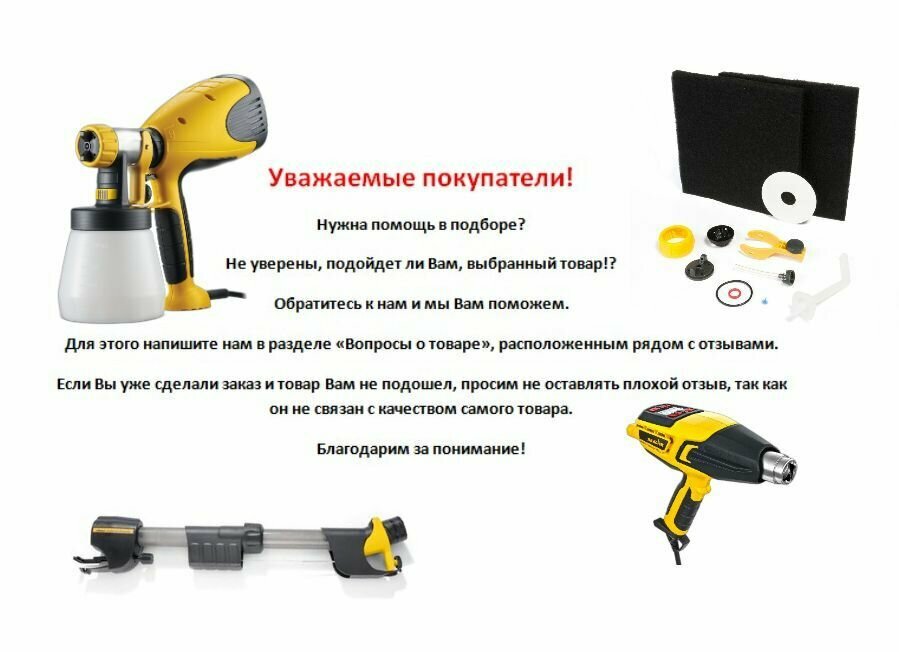 Уважаемые покупатели!

Нужна помощь в подборе?

Не уверены, подойдет ли Вам, выбранный товар!?

Обратитесь к нам и мы Вам поможем.

Для этого напишите нам в разделе «Вопросы о товаре», расположенным рядом с отзывами.

Если Вы уже сделали заказ и товар Вам не подошел, просим не оставлять плохой отзыв, так как он не связан с качеством самого товара.

Благодарим за понимание!