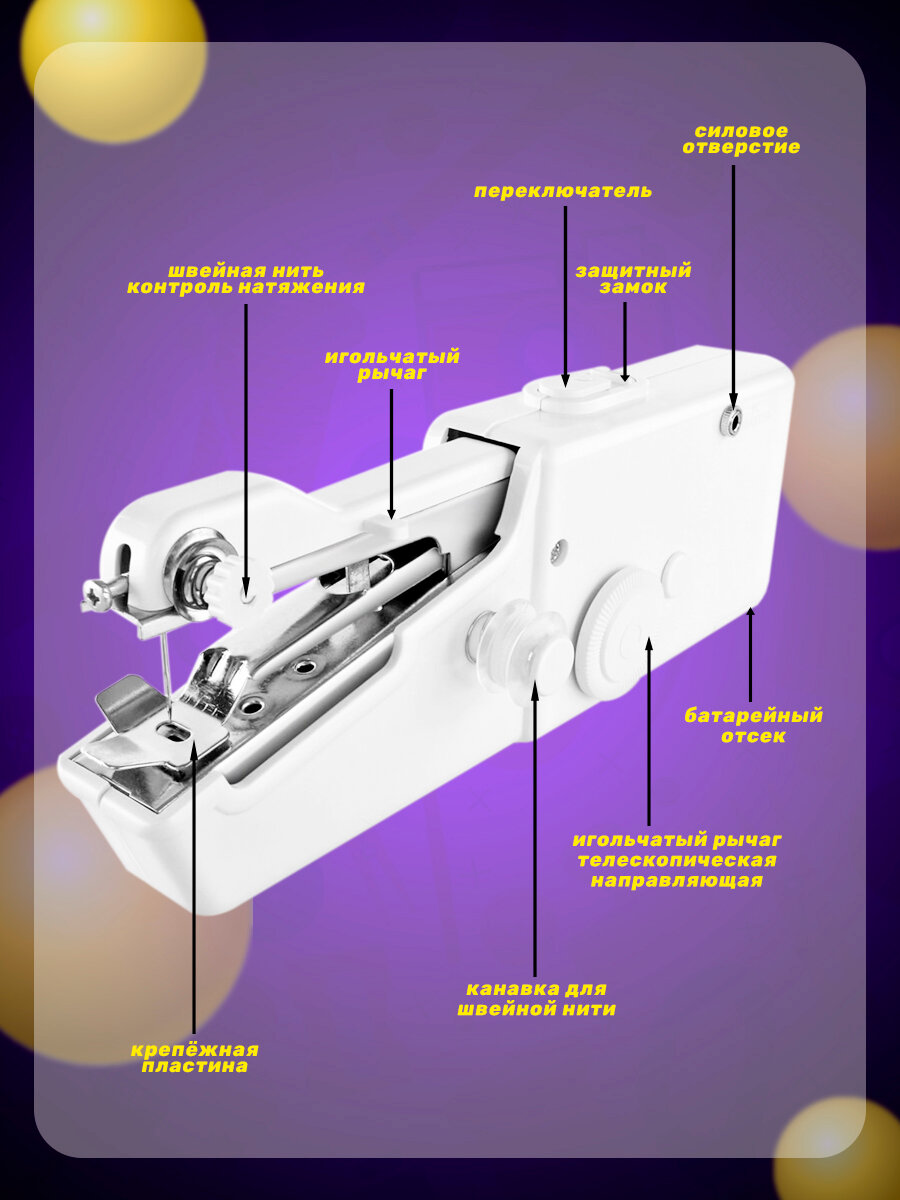 силовое отверстие

переключатель

защитный замок

швейная нить контроль натяжения

игольчатый рычаг

батарейный отсек

игольчатый рычаг телескопическая направляющая

канавка для швейной нити

крепёжная пластина