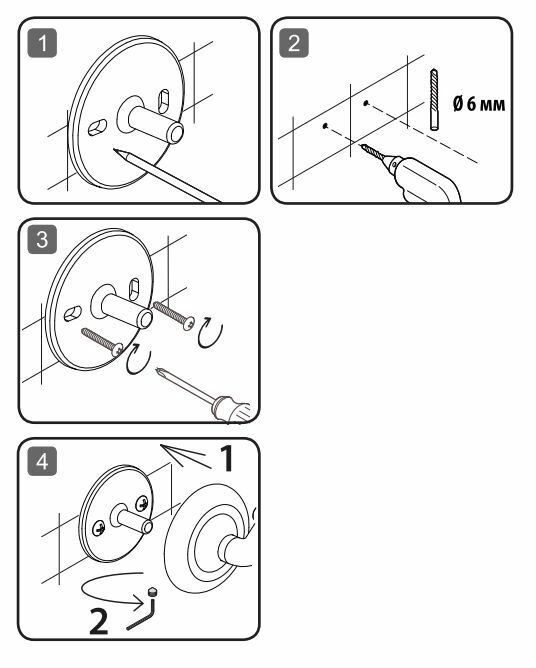 1

2

Ø 6 мм

3

4

1

2