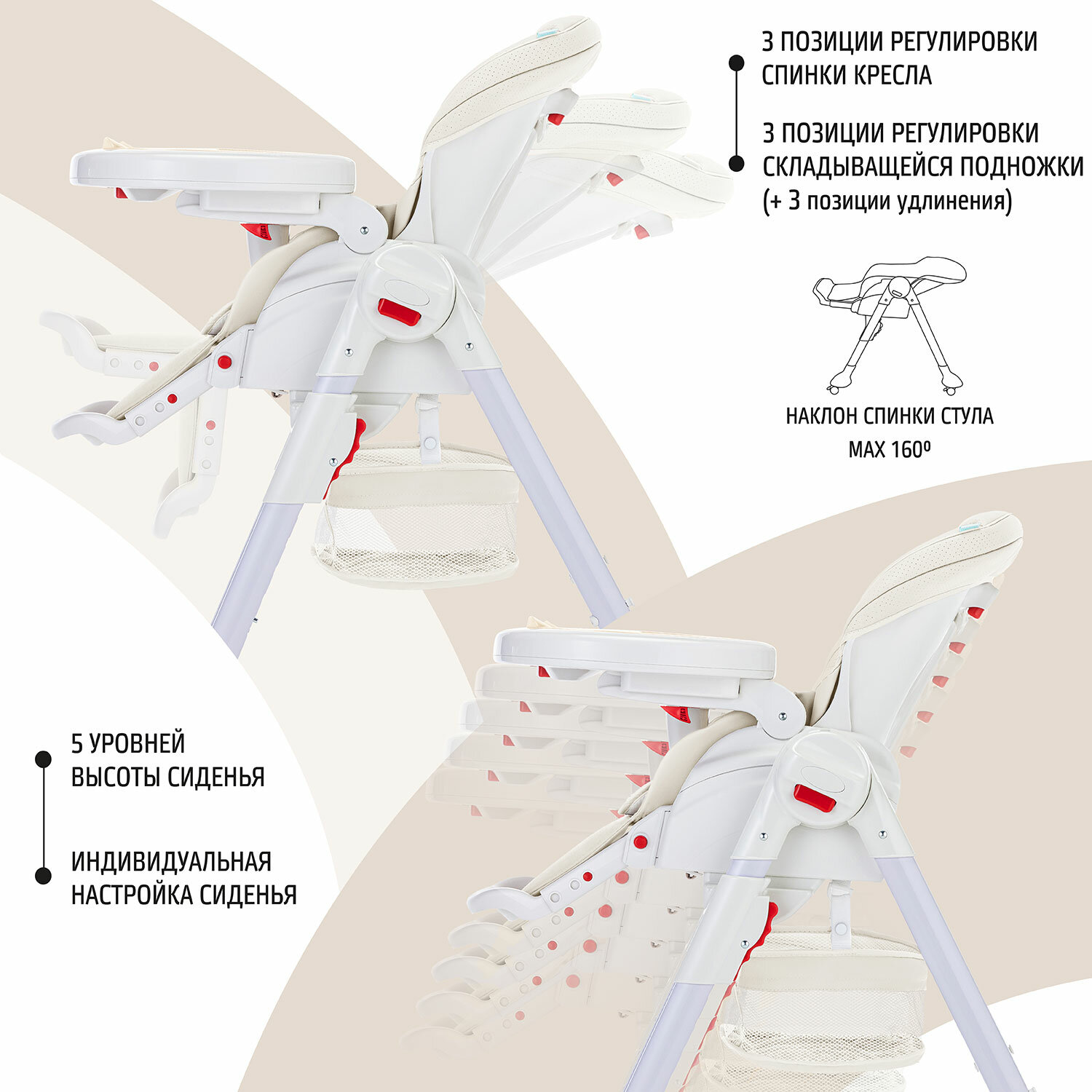 3 ПОЗИЦИИ РЕГУЛИРОВКИ СПИНКИ КРЕСЛА

3 ПОЗИЦИИ РЕГУЛИРОВКИ СКЛАДЫВАЩЕЙСЯ ПОДНОЖКИ (+ 3 позиции удлинения)

НАКЛОН СПИНКИ СТУЛА MAX 160º

5 УРОВНЕЙ ВЫСОТЫ СИДЕНЬЯ

ИНДИВИДУАЛЬНАЯ НАСТРОЙКА СИДЕНЬЯ