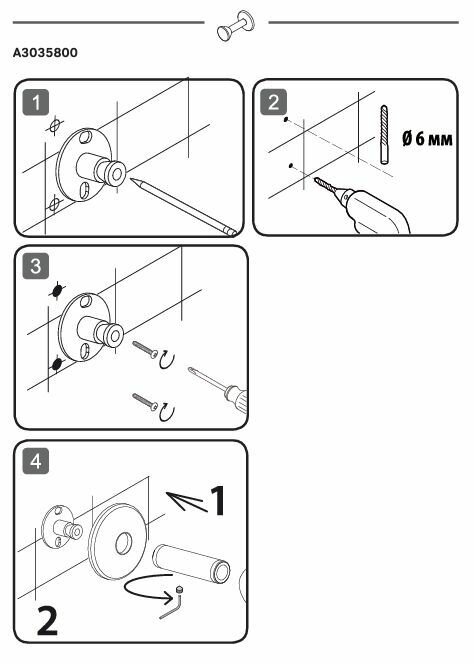 A3035800

1

2

Ø 6 мм

3

4

1

2