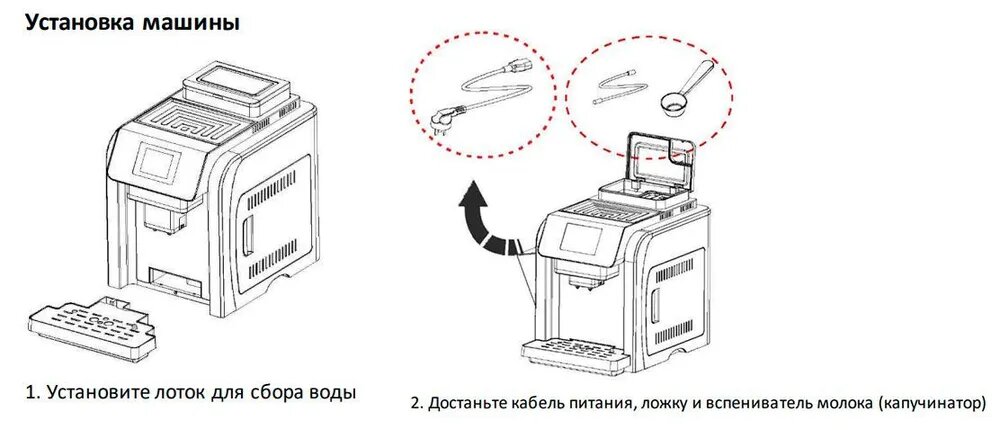 Установка машины

1. Установите лоток для сбора воды

2. Достаньте кабель питания, ложку и вспениватель молока (капучинатор)