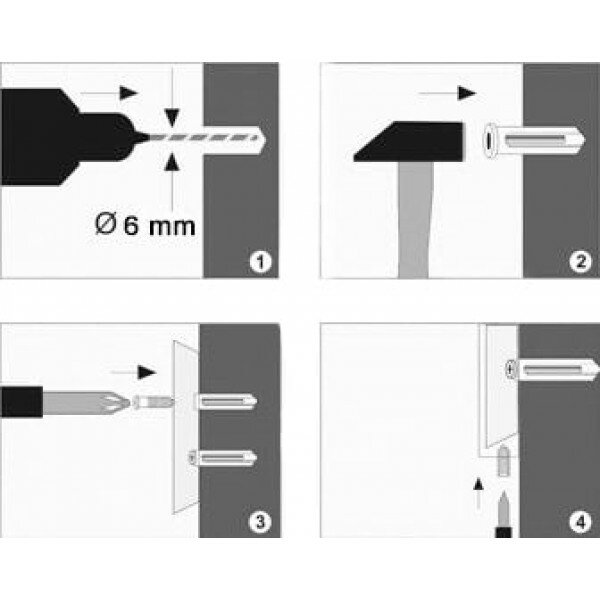 Ø 6 mm

1

2

3

4