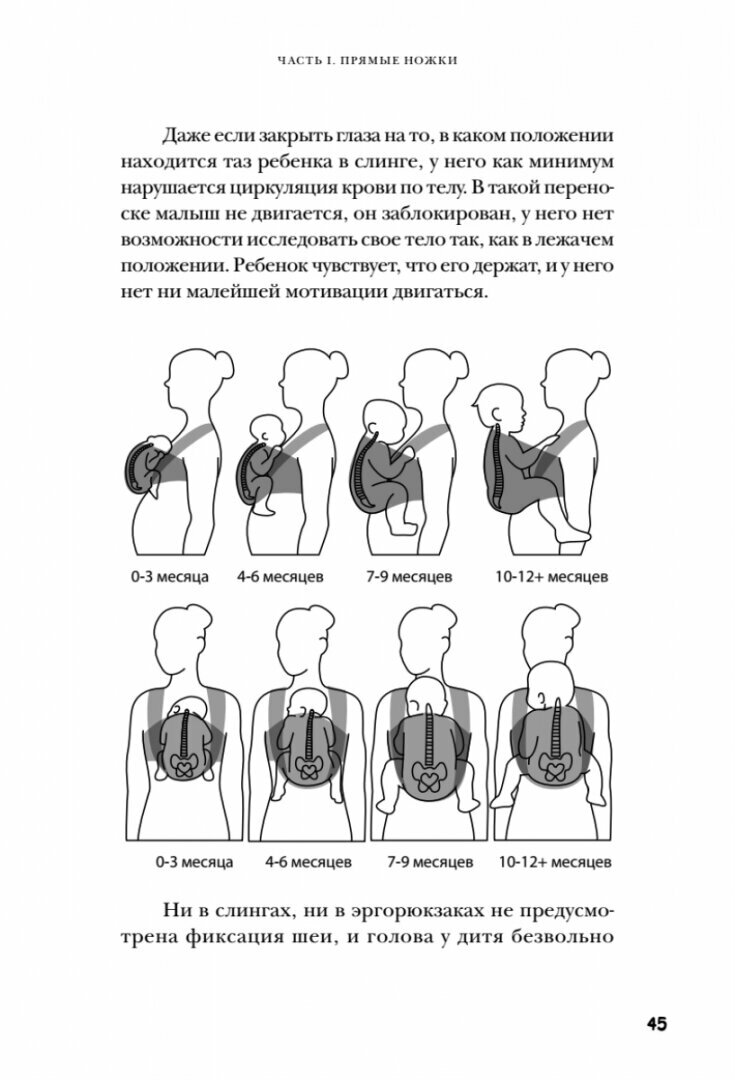 ЧАСТЬ I. ПРЯМЫЕ НОЖКИ

Даже если закрыть глаза на то, в каком положении находится таз ребенка в слинге, у него как минимум нарушается циркуляция крови по телу. В такой переноске малыш не двигается, он заблокирован, у него нет возможности исследовать свое тело так, как в лежачем положении. Ребенок чувствует, что его держат, и у него нет ни малейшей мотивации двигаться.

0-3 месяца
4-6 месяцев
7-9 месяцев
10-12+ месяцев

0-3 месяца
4-6 месяцев
7-9 месяцев
10-12+ месяцев

Ни в слингах, ни в эргорюкзаках не предусмотрена фиксация шеи, и голова у дитя безвольно

45