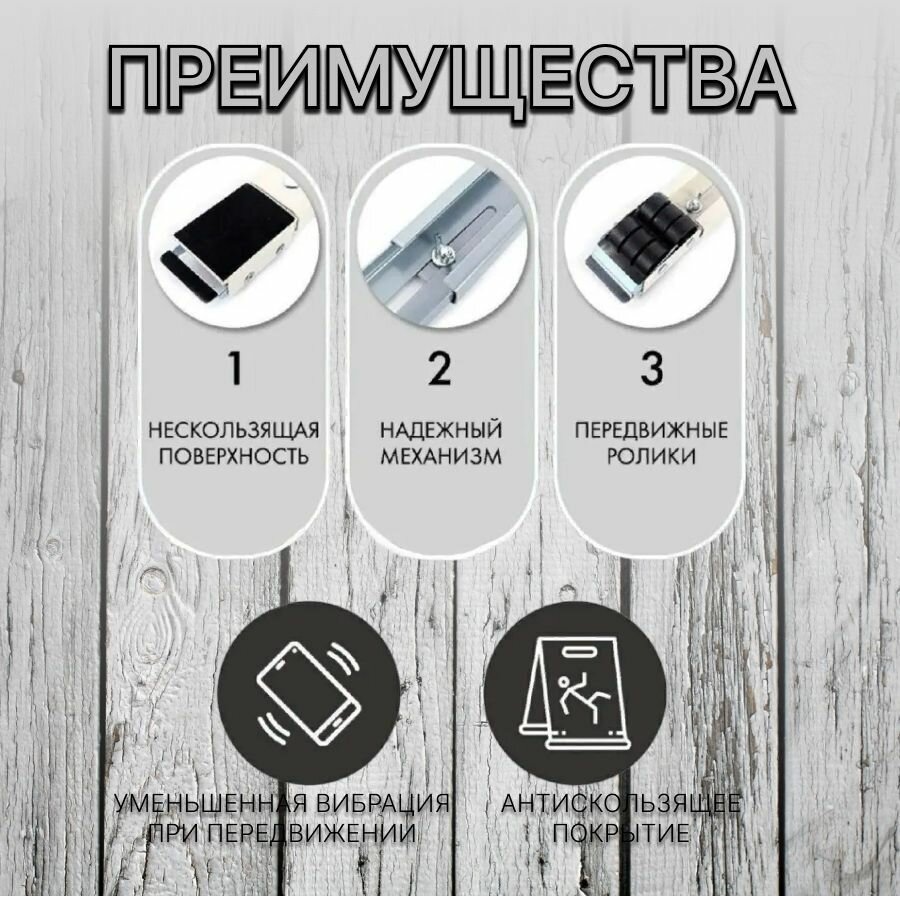 ПРЕИМУЩЕСТВА

1
НЕСКОЛЬЗЯЩАЯ ПОВЕРХНОСТЬ

2
НАДЕЖНЫЙ МЕХАНИЗМ

3
ПЕРЕДВИЖНЫЕ РОЛИКИ

УМЕНЬШЕННАЯ ВИБРАЦИЯ ПРИ ПЕРЕДВИЖЕНИИ

АНТИСКОЛЬЗЯЩЕЕ ПОКРЫТИЕ