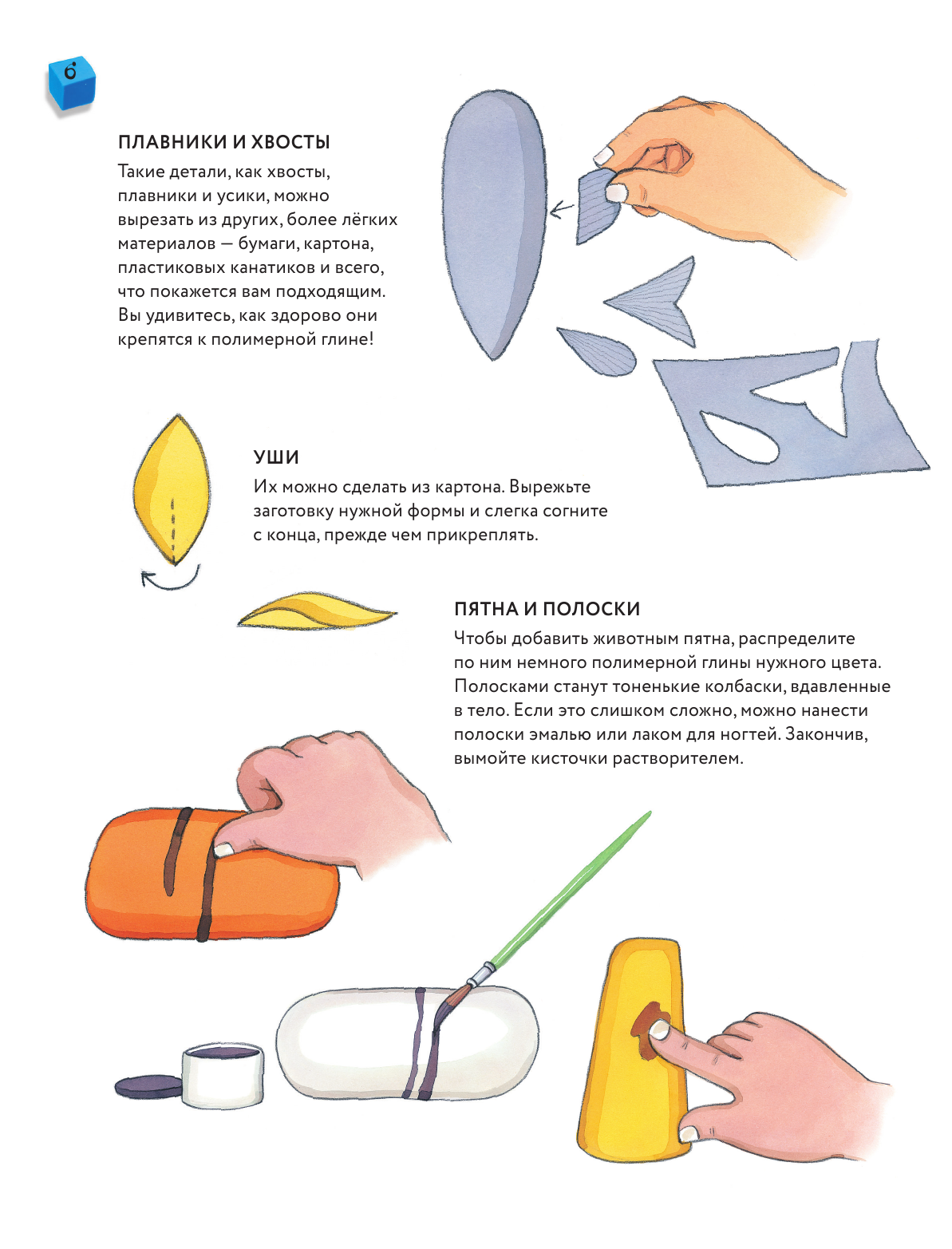 6

ПЛАВНИКИ И ХВОСТЫ
Такие детали, как хвосты, плавники и усики, можно вырезать из других, более лёгких материалов — бумаги, картона, пластиковых канатиков и всего, что покажется вам подходящим. Вы удивитесь, как здорово они крепятся к полимерной глине!

УШИ
Их можно сделать из картона. Вырежьте заготовку нужной формы и слегка согните с конца, прежде чем прикреплять.

ПЯТНА И ПОЛОСКИ
Чтобы добавить животным пятна, распределите по ним немного полимерной глины нужного цвета. Полосками станут тоненькие колбаски, вдавленные в тело. Если это слишком сложно, можно нанести полоски эмалью или лаком для ногтей. Закончив, вымойте кисточки растворителем.