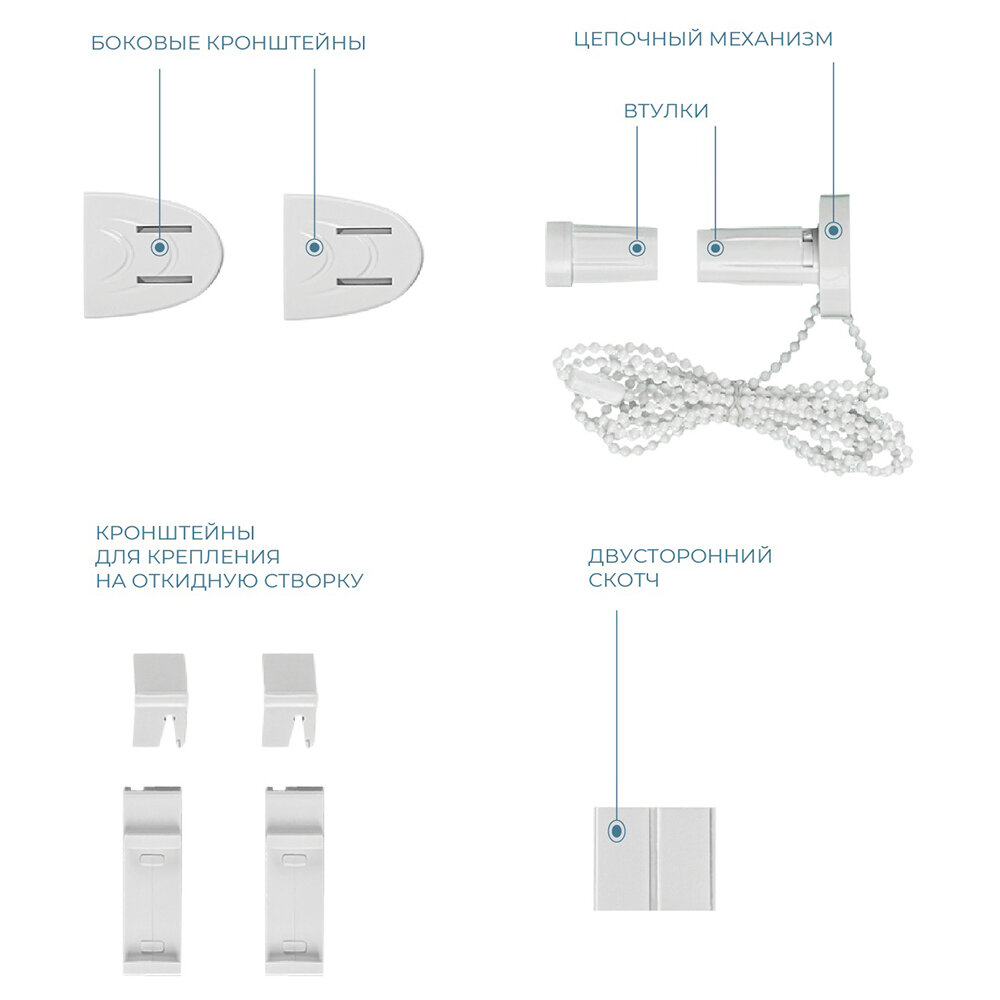 БОКОВЫЕ КРОНШТЕЙНЫ

ЦЕПОЧНЫЙ МЕХАНИЗМ

ВТУЛКИ

КРОНШТЕЙНЫ ДЛЯ КРЕПЛЕНИЯ НА ОТКИДНУЮ СТВОРКУ

ДВУСТОРОННИЙ СКОТЧ