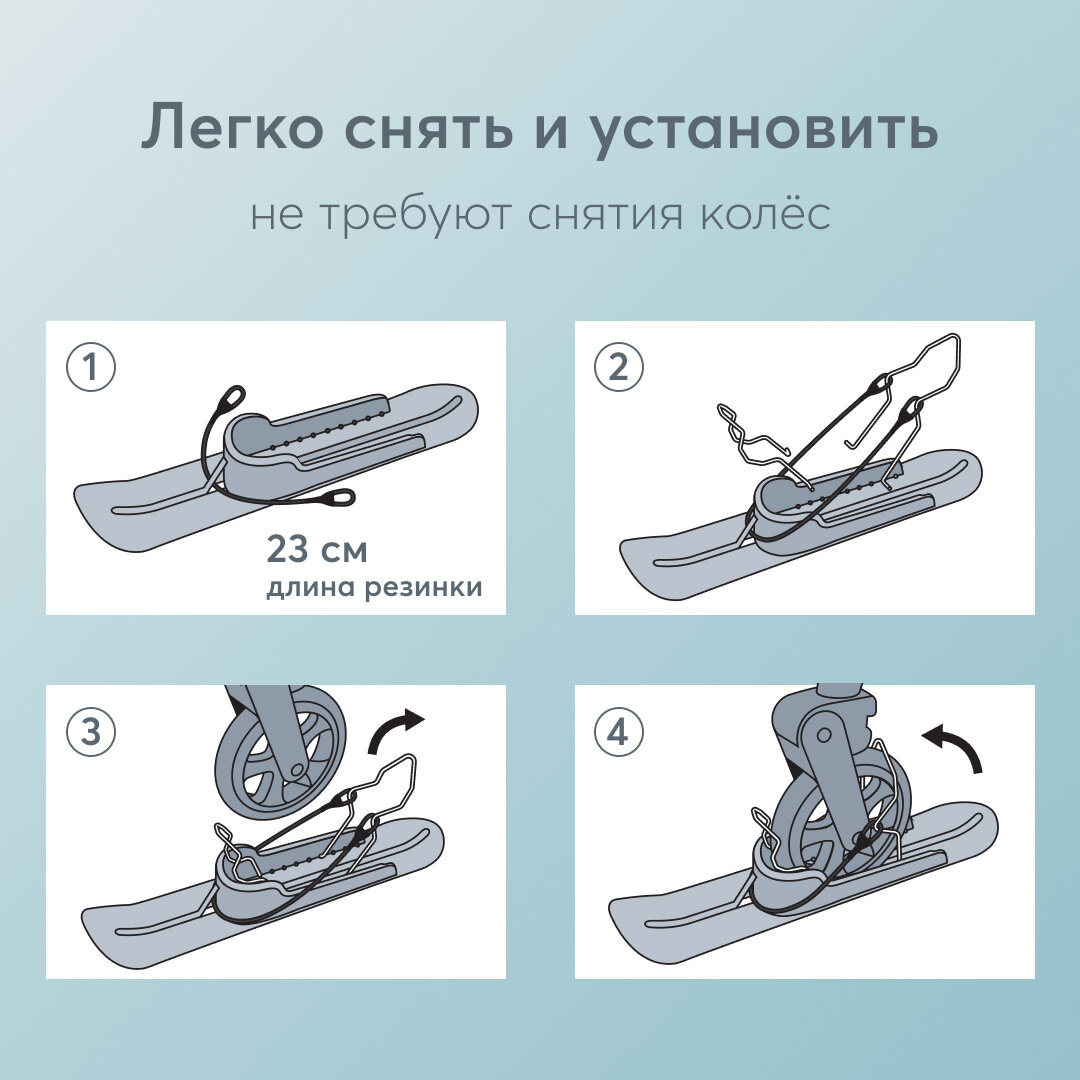 Легко снять и установить

не требуют снятия колёс

1

23 см
длина резинки

2

3

4