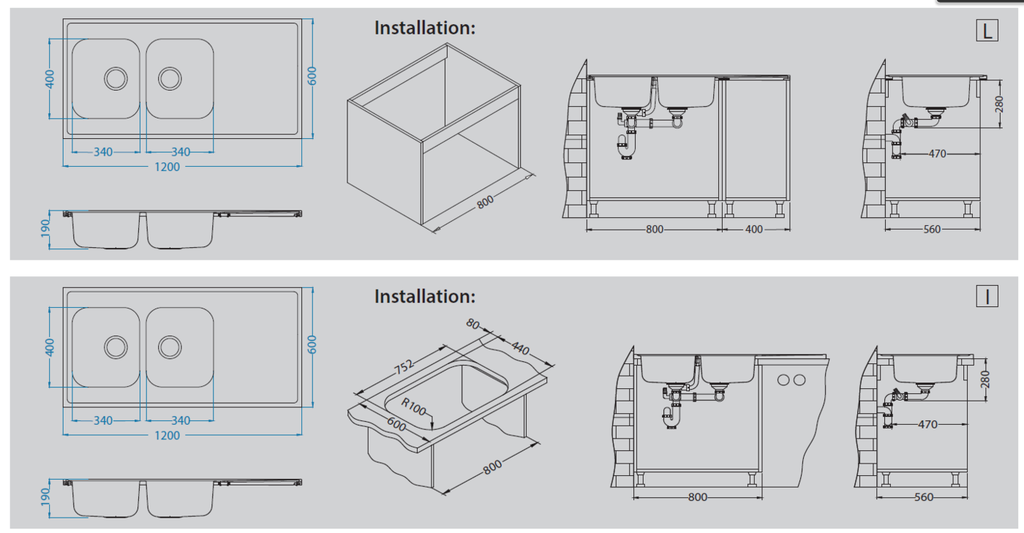 400
600
340
340
1200
190
Installation:
800
L
800
400
280
470
560

400
600
340
340
1200
190
Installation:
80
440
752
R100
600
800
I
800
280
470
560