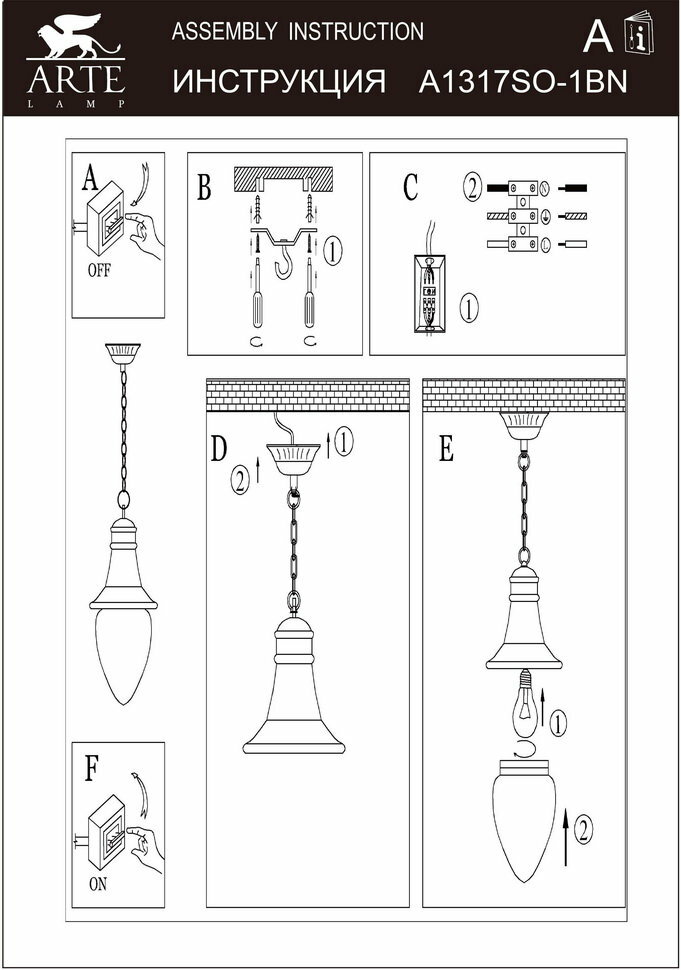 ARTE
LAMP

ASSEMBLY INSTRUCTION
ИНСТРУКЦИЯ A1317SO-1BN

A

A
OFF

B
1

C
2
1

D
1
2

E
1
2

F
ON