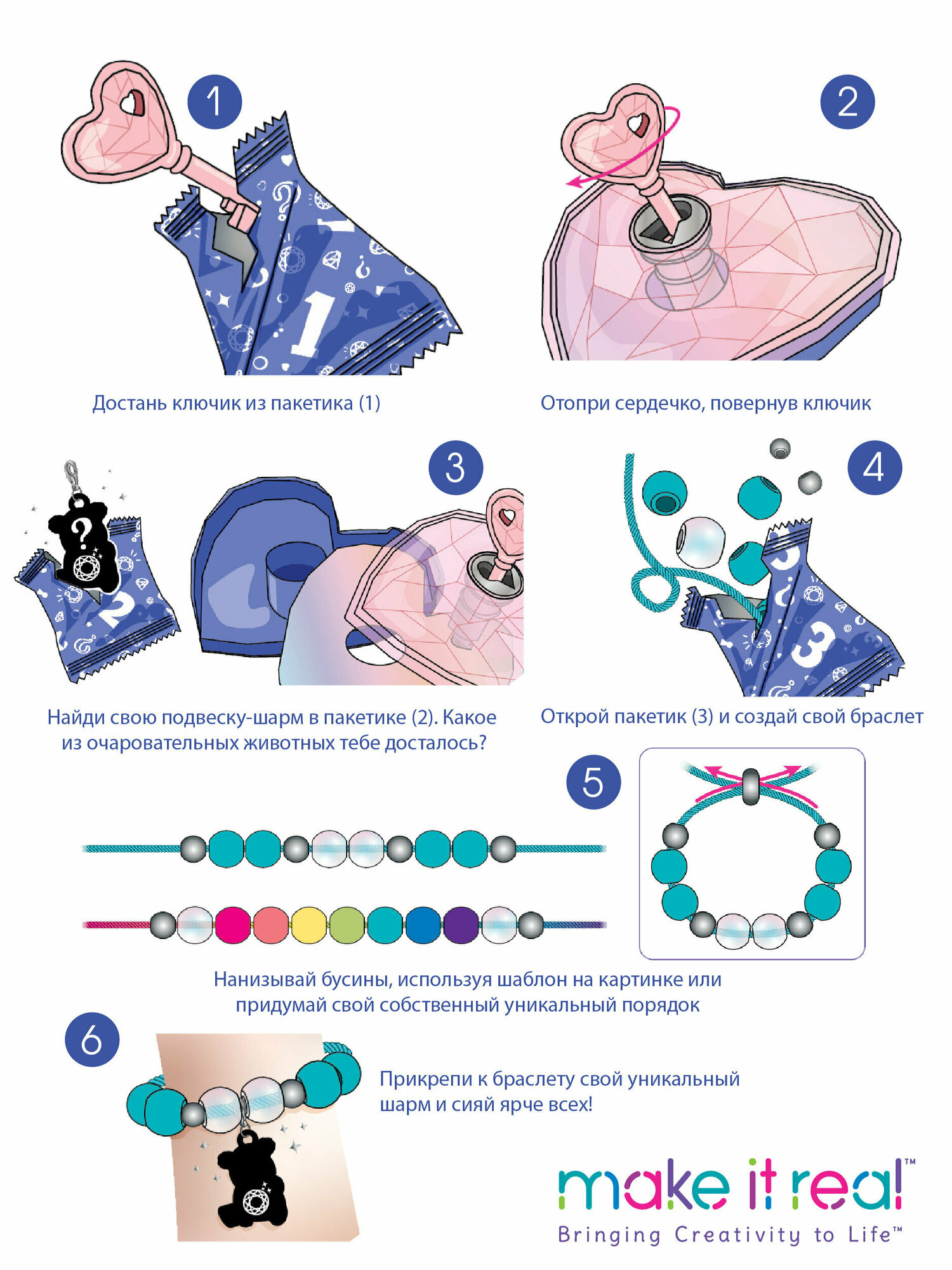 1

2

Достань ключик из пакетика (1)

Отопри сердечко, повернув ключик

3

4

Найди свою подвеску-шарм в пакетике (2). Какое из очаровательных животных тебе досталось?

Открой пакетик (3) и создай свой браслет

5

Нанизывай бусины, используя шаблон на картинке или придумай свой собственный уникальный порядок

6

Прикрепи к браслету свой уникальный шарм и сияй ярче всех!

make it real™
Bringing Creativity to Life™