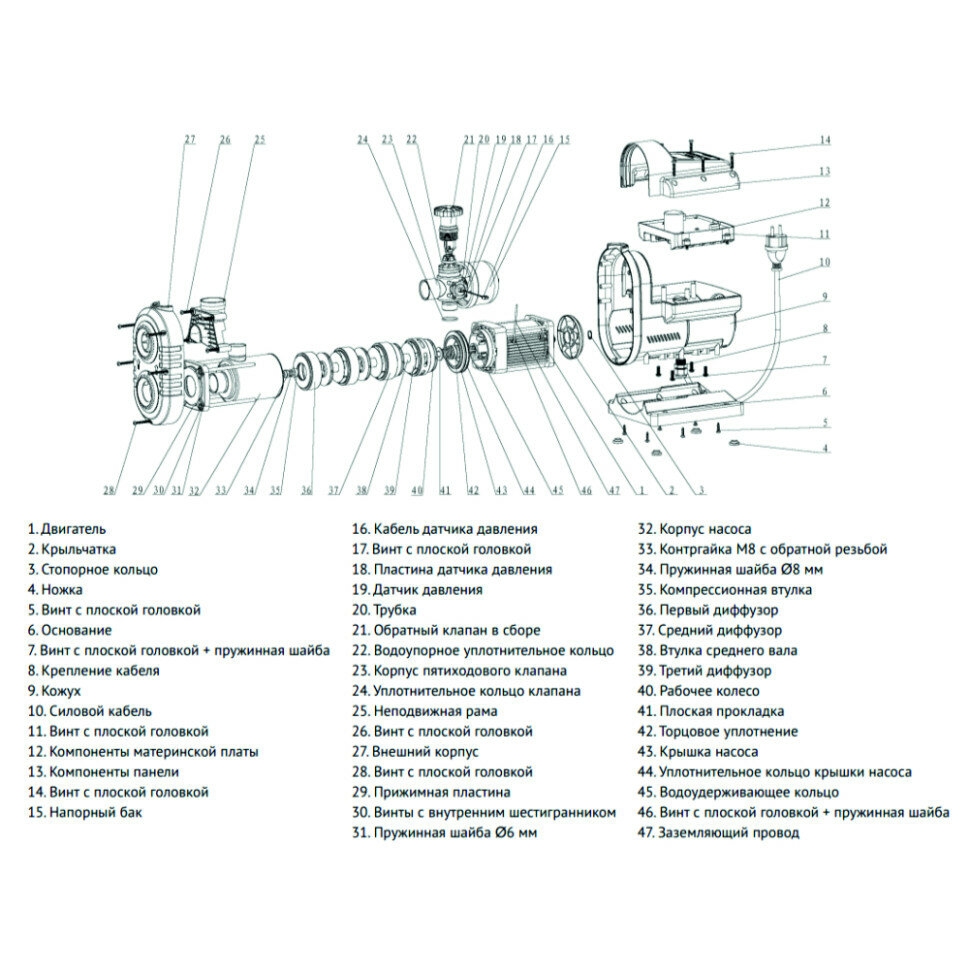 27 26 25 24 23 22 21 20 19 18 17 16 15 14 13 12 11 10 9 8 7 6 5 4

28 29 30 31 32 33 34 35 36 37 38 39 40 41 42 43 44 45 46 47 1 2 3

1. Двигатель
2. Крыльчатка
3. Стопорное кольцо
4. Ножка
5. Винт с плоской головкой
6. Основание
7. Винт с плоской головкой + пружинная шайба
8. Крепление кабеля
9. Кожух
10. Силовой кабель
11. Винт с плоской головкой
12. Компоненты материнской платы
13. Компоненты панели
14. Винт с плоской головкой
15. Напорный бак

16. Кабель датчика давления
17. Винт с плоской головкой
18. Пластина датчика давления
19. Датчик давления
20. Трубка
21. Обратный клапан в сборе
22. Водоупорное уплотнительное кольцо
23. Корпус пятиходового клапана
24. Уплотнительное кольцо клапана
25. Неподвижная рама
26. Винт с плоской головкой
27. Внешний корпус
28. Винт с плоской головкой
29. Прижимная пластина
30. Винты с внутренним шестигранником
31. Пружинная шайба Ø6 мм

32. Корпус насоса
33. Контргайка М8 с обратной резьбой
34. Пружинная шайба Ø8 мм
35. Компрессионная втулка
36. Первый диффузор
37. Средний диффузор
38. Втулка среднего вала
39. Третий диффузор
40. Рабочее колесо
41. Плоская прокладка
42. Торцовое уплотнение
43. Крышка насоса
44. Уплотнительное кольцо крышки насоса
45. Водоудерживающее кольцо
46. Винт с плоской головкой + пружинная шайба
47. Заземляющий провод