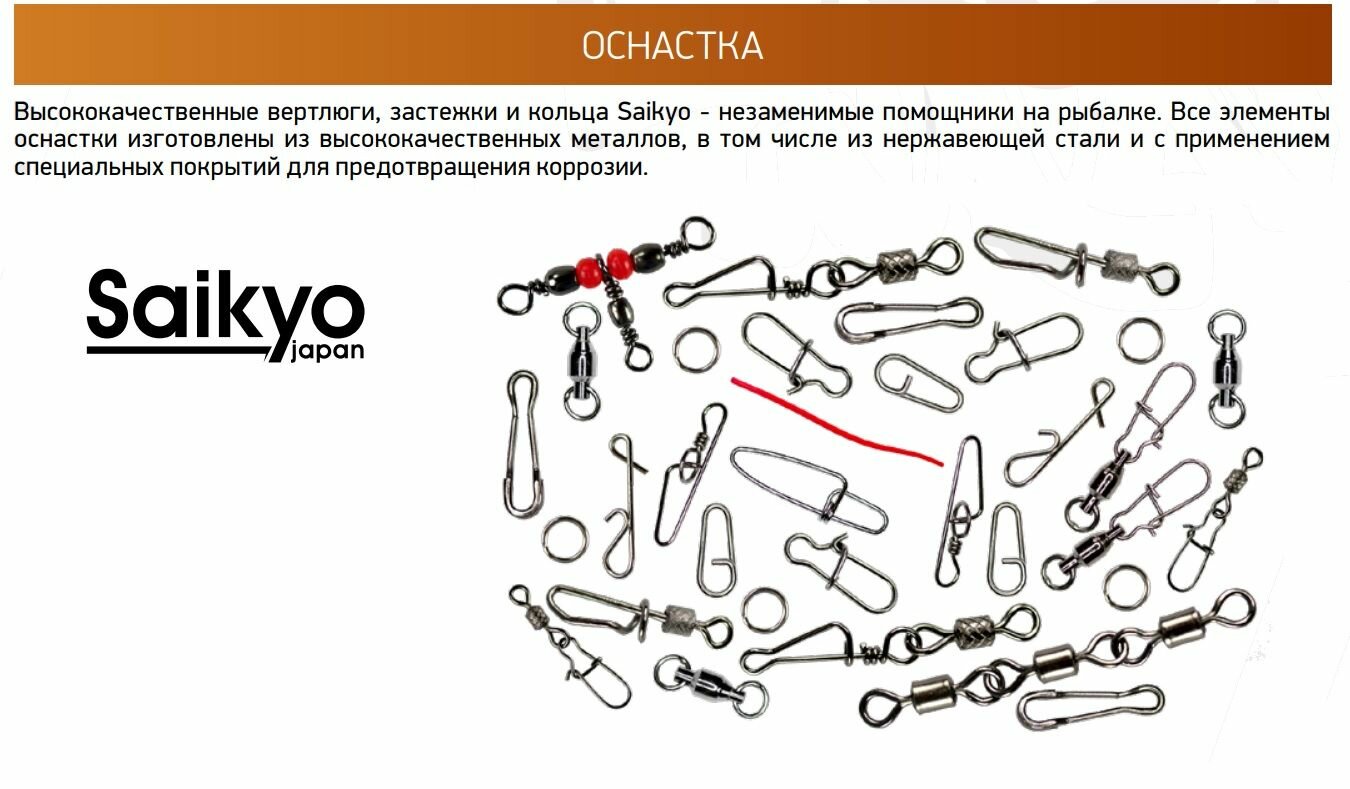 ОСНАСТКА

Высококачественные вертлюги, застежки и кольца Saikyo - незаменимые помощники на рыбалке. Все элементы оснастки изготовлены из высококачественных металлов, в том числе из нержавеющей стали и с применением специальных покрытий для предотвращения коррозии.

Saikyo
japan