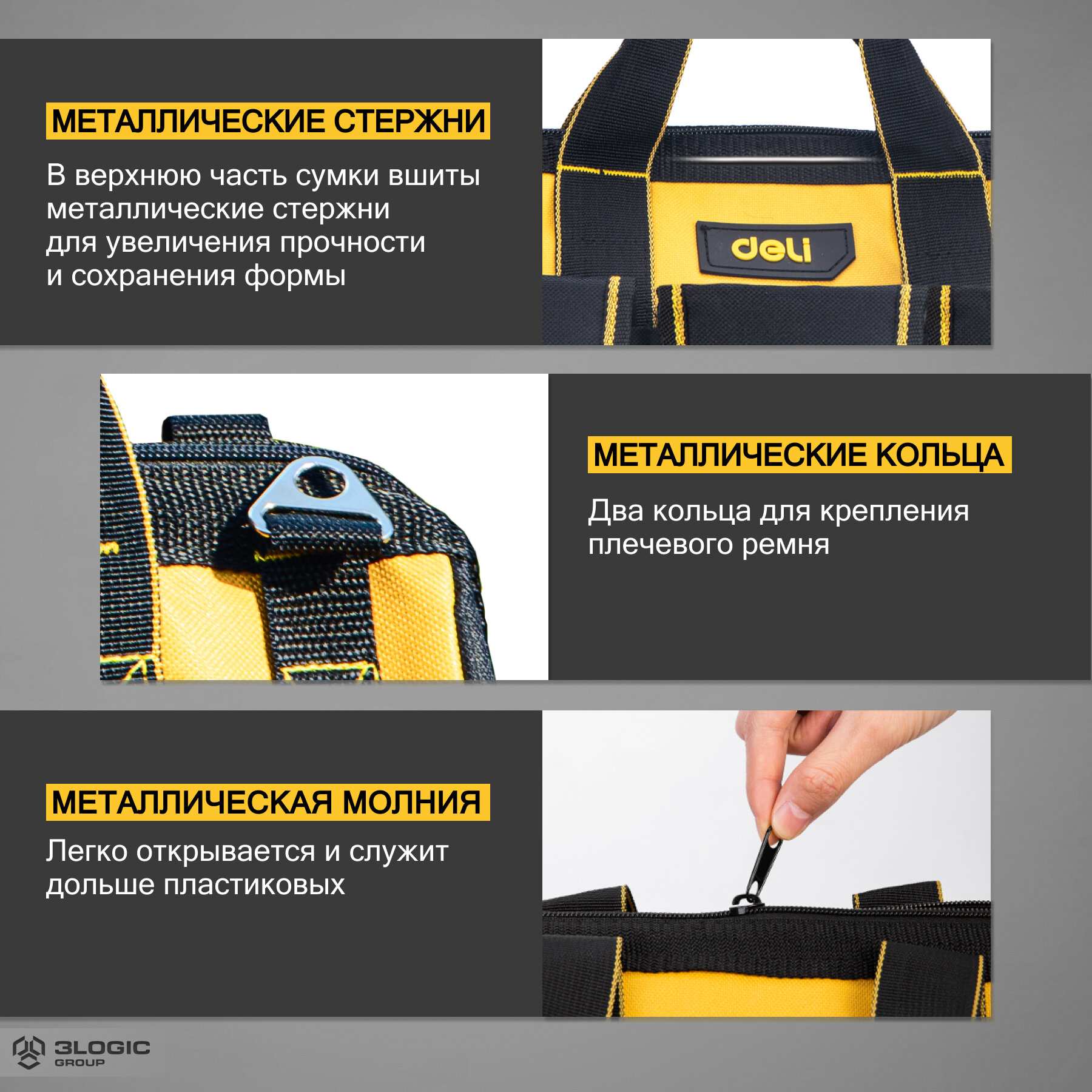 МЕТАЛЛИЧЕСКИЕ СТЕРЖНИ

В верхнюю часть сумки вшиты металлические стержни для увеличения прочности и сохранения формы

deli

МЕТАЛЛИЧЕСКИЕ КОЛЬЦА

Два кольца для крепления плечевого ремня

МЕТАЛЛИЧЕСКАЯ МОЛНИЯ

Легко открывается и служит дольше пластиковых

3LOGIC GROUP