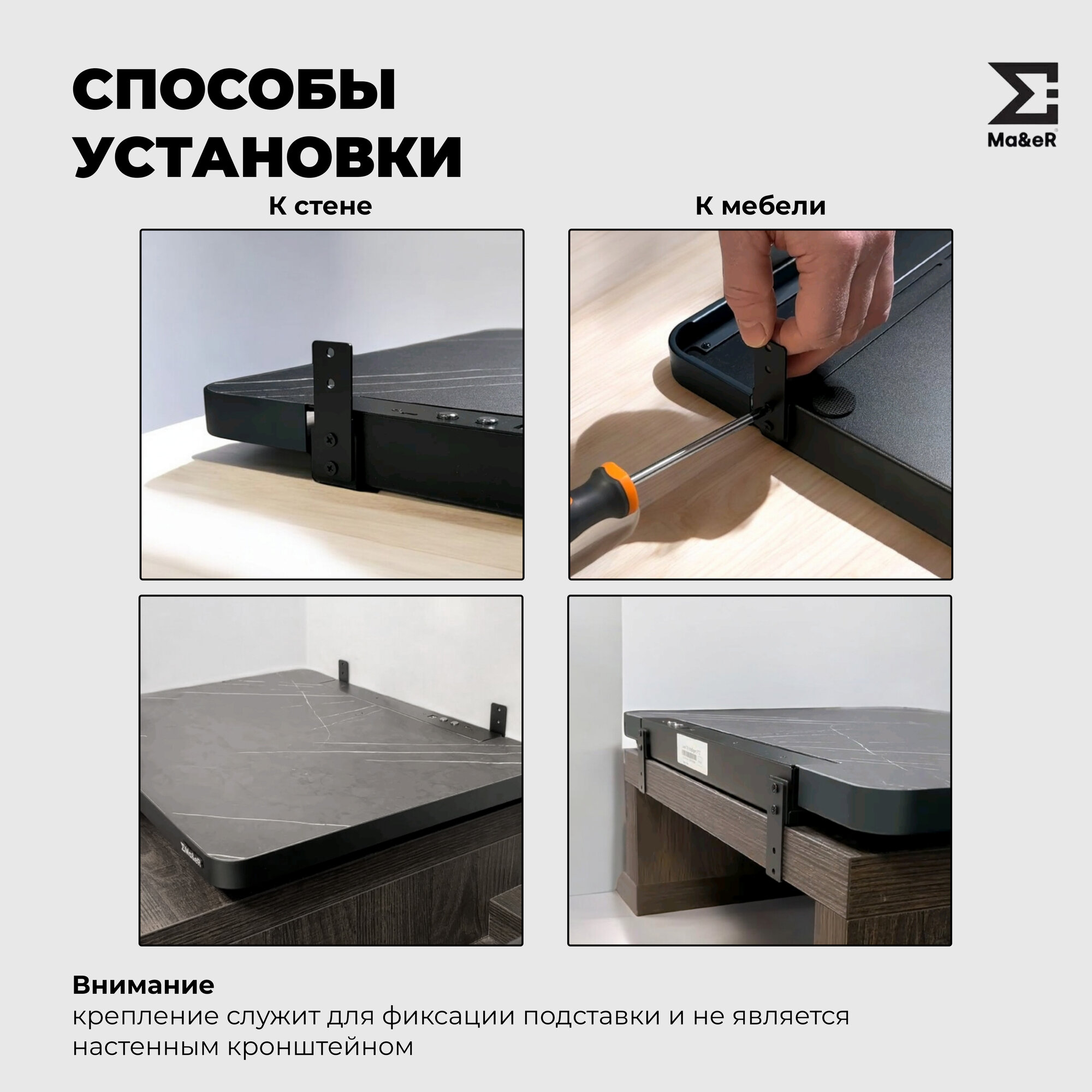 СПОСОБЫ УСТАНОВКИ

Ma&eR

К стене

К мебели

Ma&eR

Внимание
крепление служит для фиксации подставки и не является настенным кронштейном