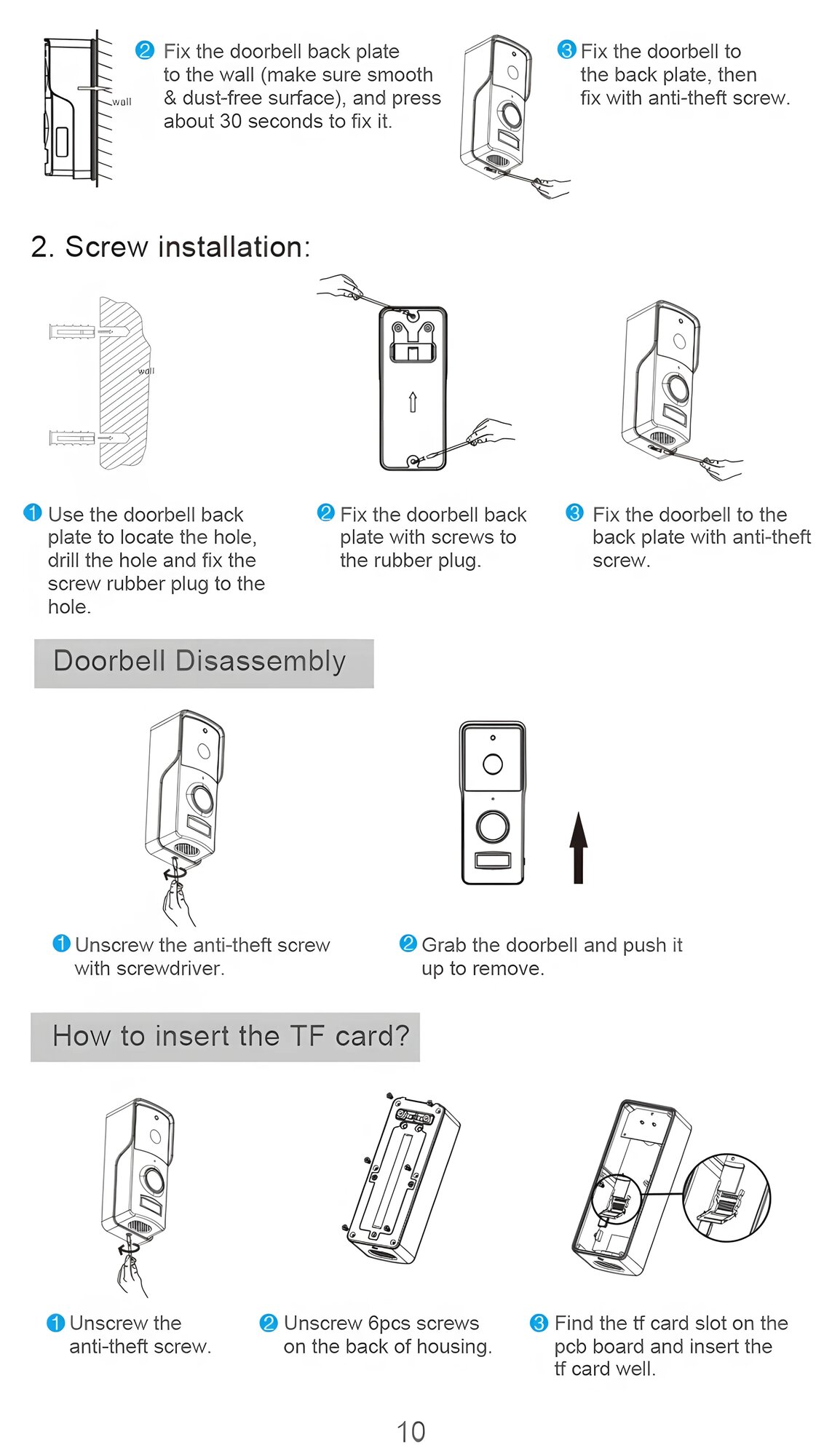 wall

2 Fix the doorbell back plate to the wall (make sure smooth & dust-free surface), and press about 30 seconds to fix it.

3 Fix the doorbell to the back plate, then fix with anti-theft screw.

2. Screw installation:

wall

1 Use the doorbell back plate to locate the hole, drill the hole and fix the screw rubber plug to the hole.

2 Fix the doorbell back plate with screws to the rubber plug.

3 Fix the doorbell to the back plate with anti-theft screw.

Doorbell Disassembly

1 Unscrew the anti-theft screw with screwdriver.

2 Grab the doorbell and push it up to remove.

How to insert the TF card?

1 Unscrew the anti-theft screw.

2 Unscrew 6pcs screws on the back of housing.

3 Find the tf card slot on the pcb board and insert the tf card well.

10