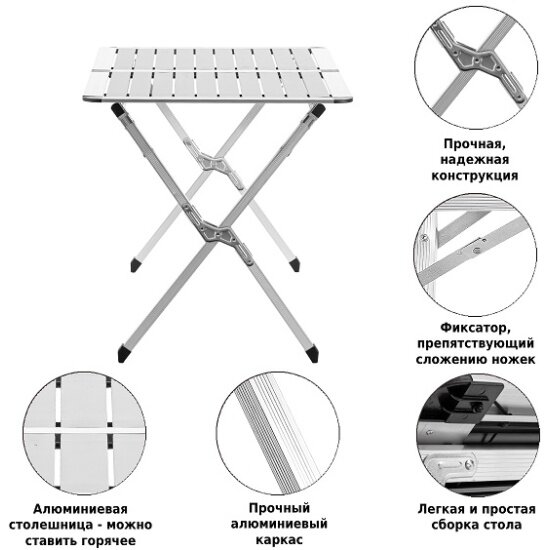 Прочная, надежная конструкция

Фиксатор, препятствующий сложению ножек

Алюминиевая столешница - можно ставить горячее

Прочный алюминиевый каркас

Легкая и простая сборка стола