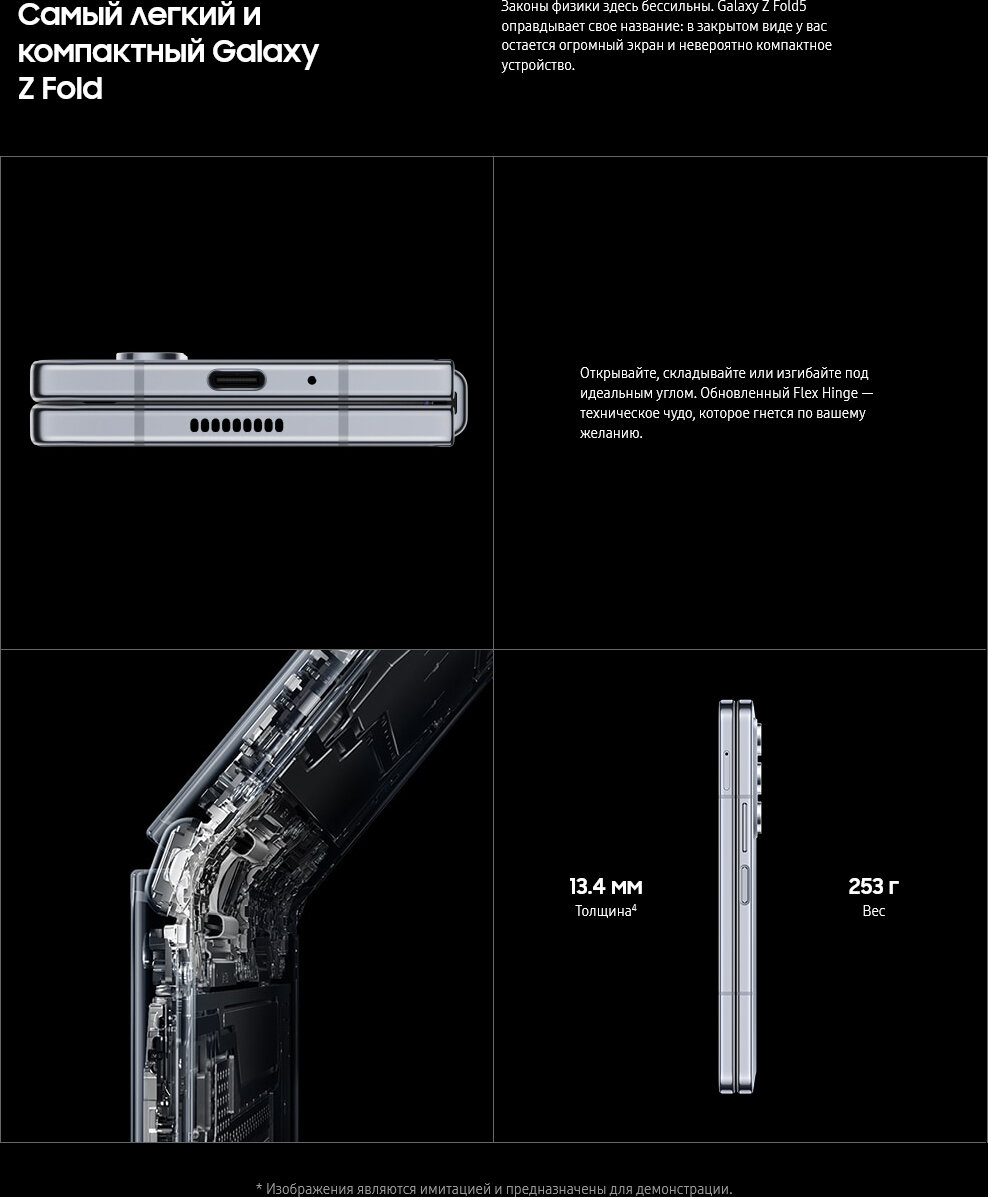 Самый легкий и компактный Galaxy Z Fold

Законы физики здесь бессильны. Galaxy Z Fold5 оправдывает свое название: в закрытом виде у вас остается огромный экран и невероятно компактное устройство.

Открывайте, складывайте или изгибайте под идеальным углом. Обновленный Flex Hinge — техническое чудо, которое гнется по вашему желанию.

13.4 мм
Толщина$^4$

253 г
Вес

* Изображения являются имитацией и предназначены для демонстрации.