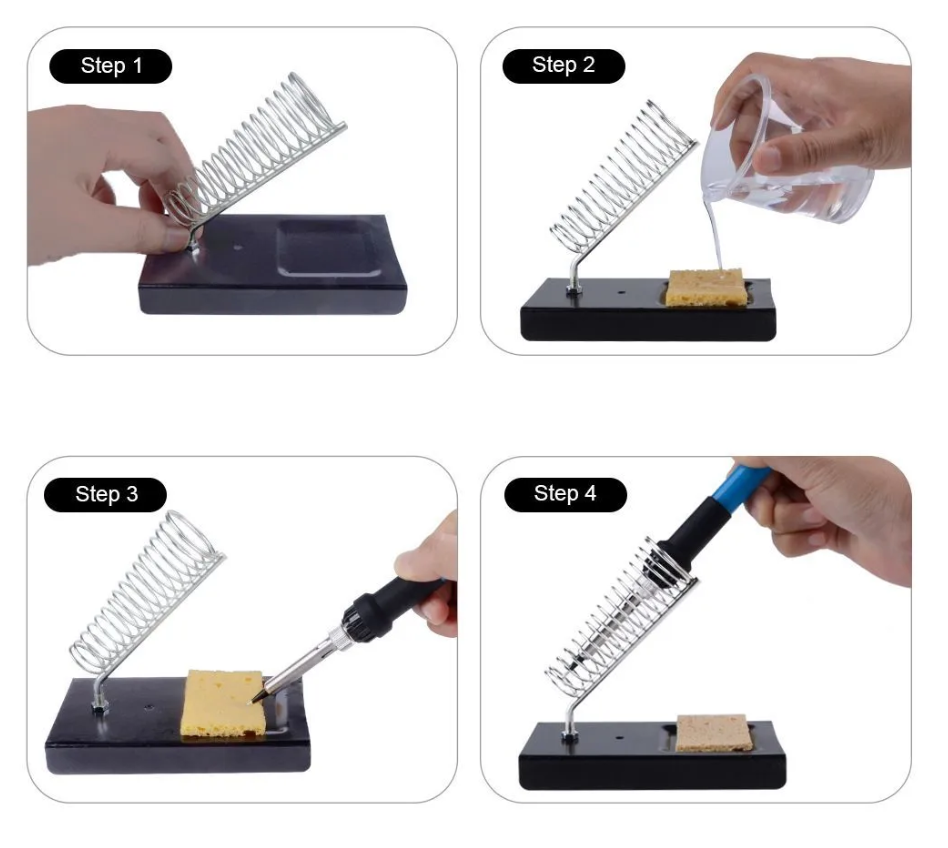 Step 1

Step 2

Step 3

Step 4