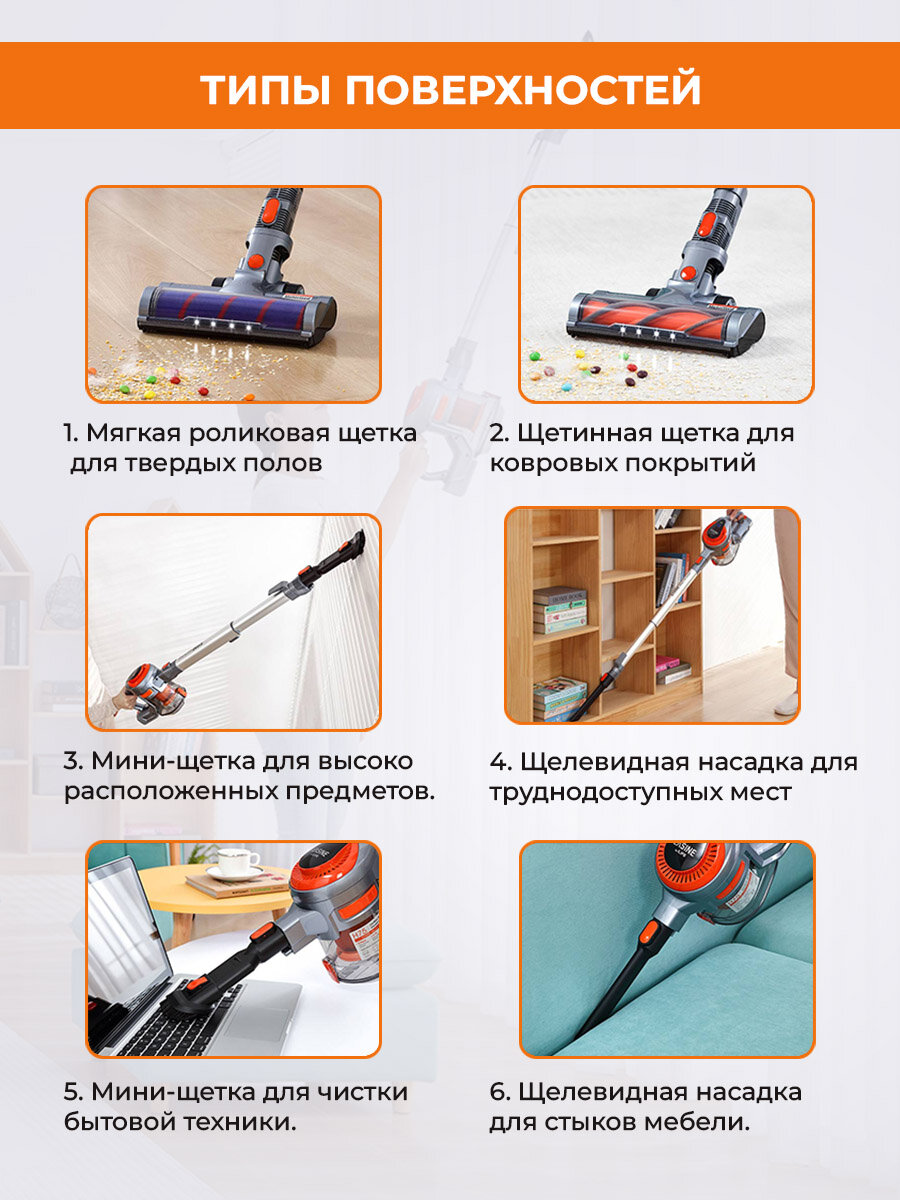 ТИПЫ ПОВЕРХНОСТЕЙ

1. Мягкая роликовая щетка для твердых полов

2. Щетинная щетка для ковровых покрытий

3. Мини-щетка для высоко расположенных предметов.

4. Щелевидная насадка для труднодоступных мест

5. Мини-щетка для чистки бытовой техники.

6. Щелевидная насадка для стыков мебели.