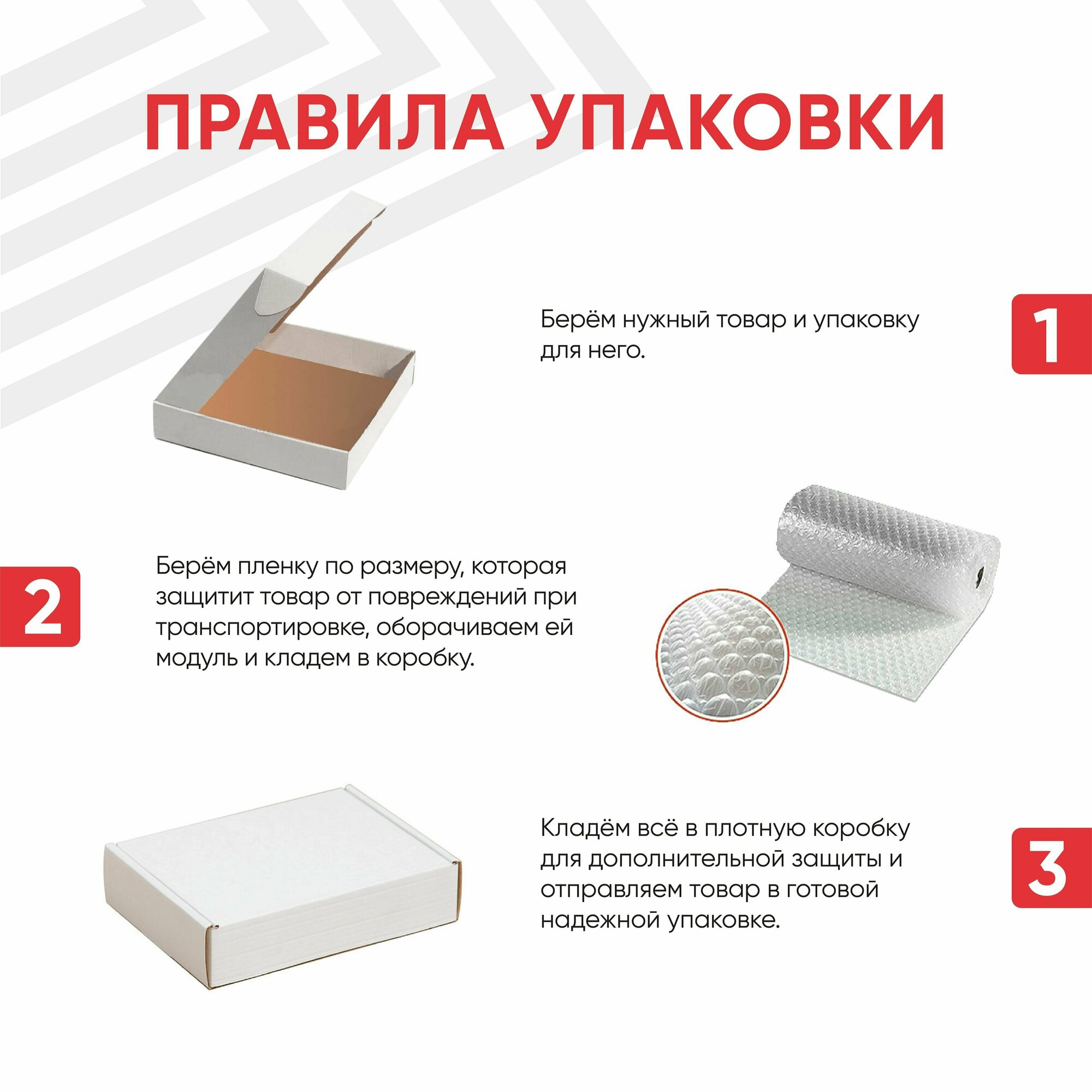 ПРАВИЛА УПАКОВКИ

Берём нужный товар и упаковку для него.

1

2

Берём пленку по размеру, которая защитит товар от повреждений при транспортировке, оборачиваем ей модуль и кладем в коробку.

Кладём всё в плотную коробку для дополнительной защиты и отправляем товар в готовой надежной упаковке.

3