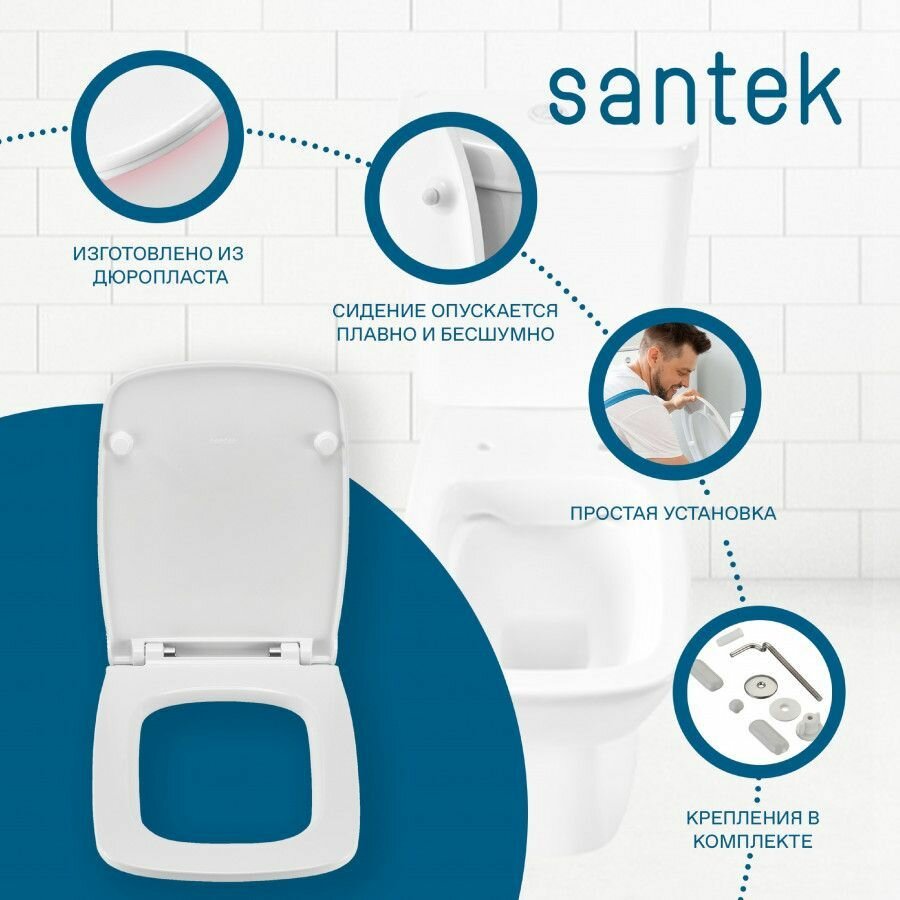 santek

ИЗГОТОВЛЕНО ИЗ ДЮРОПЛАСТА

СИДЕНИЕ ОПУСКАЕТСЯ ПЛАВНО И БЕСШУМНО

ПРОСТАЯ УСТАНОВКА

КРЕПЛЕНИЯ В КОМПЛЕКТЕ