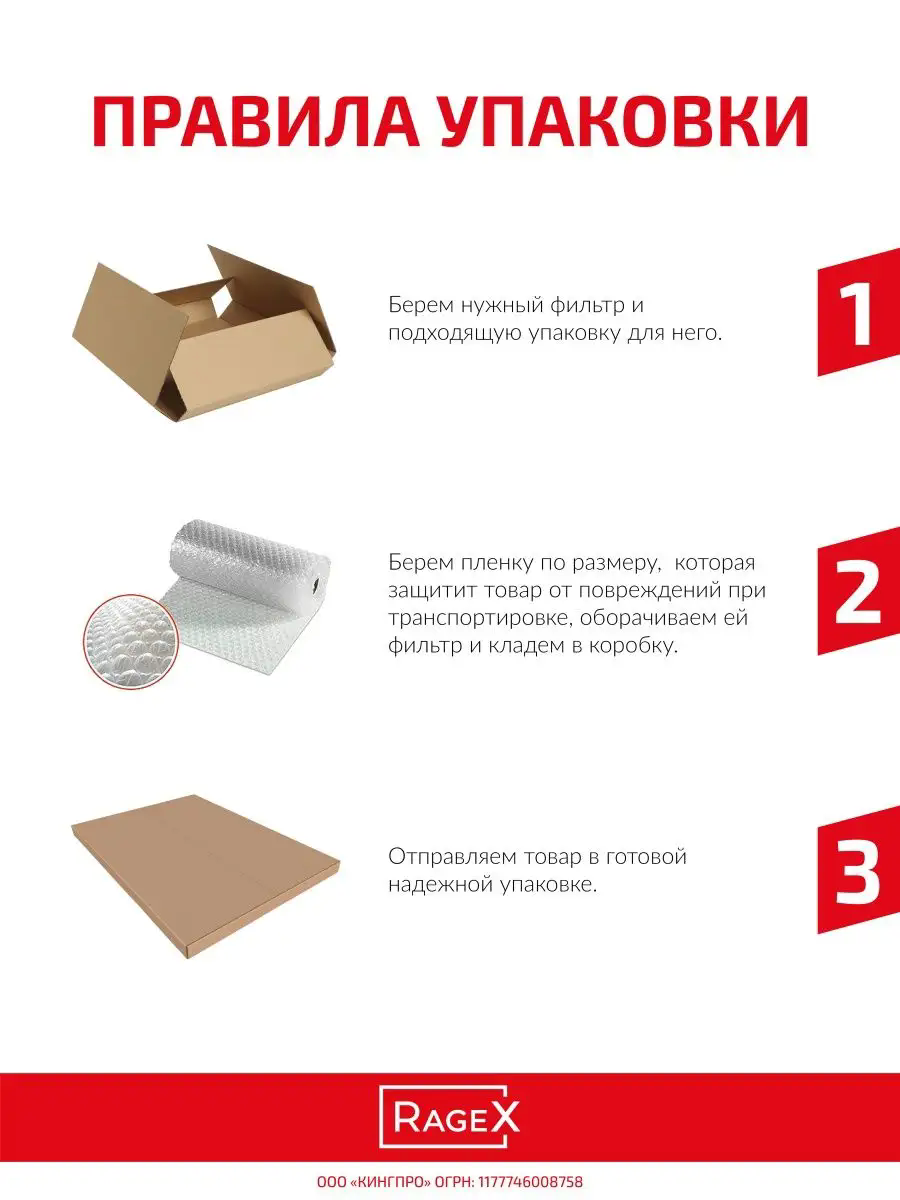 ПРАВИЛА УПАКОВКИ

Берем нужный фильтр и подходящую упаковку для него.

1

Берем пленку по размеру, которая защитит товар от повреждений при транспортировке, оборачиваем ей фильтр и кладем в коробку.

2

Отправляем товар в готовой надежной упаковке.

3

RAGEX

ООО «КИНГПРО» ОГРН: 1177746008758