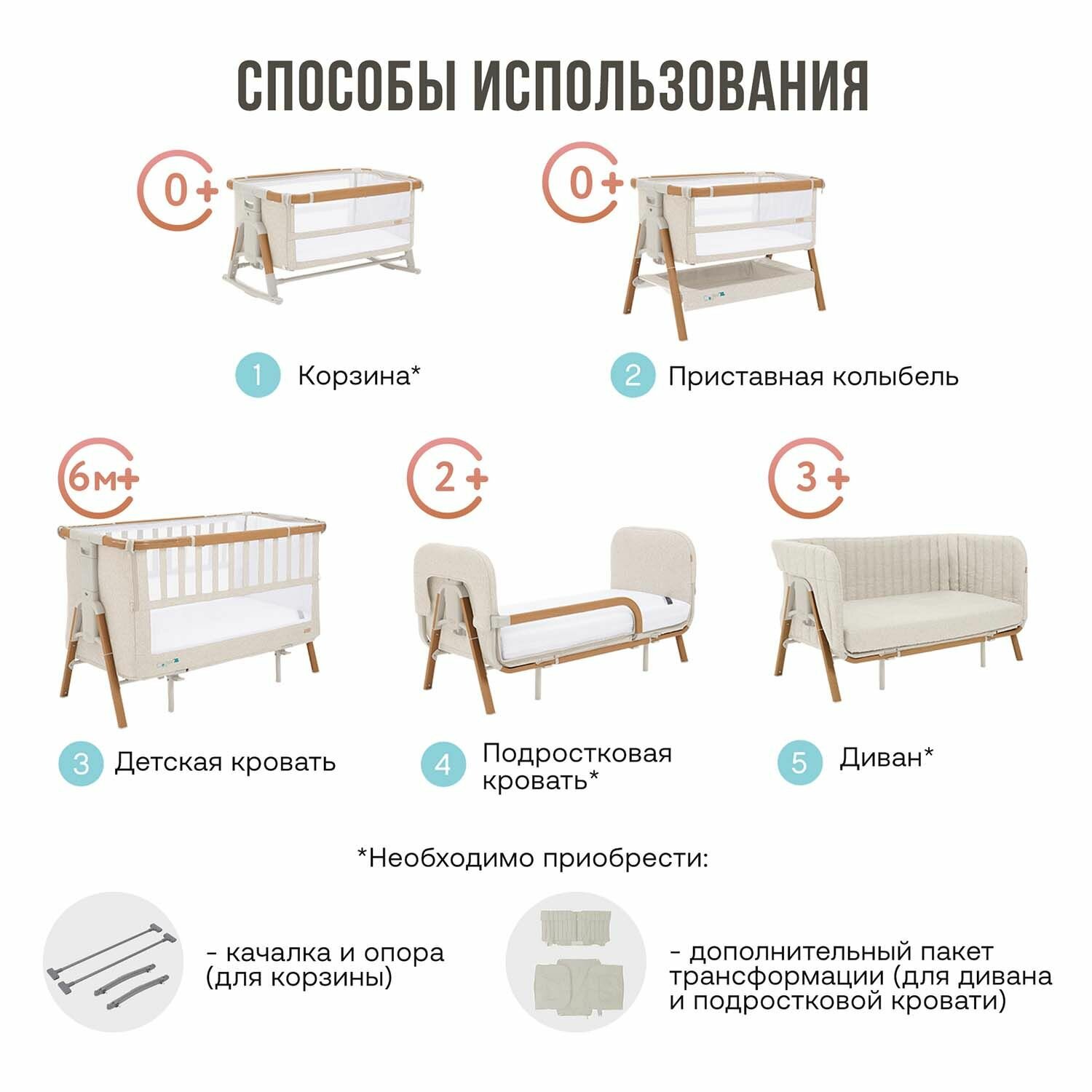 СПОСОБЫ ИСПОЛЬЗОВАНИЯ

0+

0+

1 Корзина*

2 Приставная колыбель

6м+

2+

3+

3 Детская кровать

4 Подростковая кровать*

5 Диван*

*Необходимо приобрести:

- качалка и опора (для корзины)

- дополнительный пакет трансформации (для дивана и подростковой кровати)