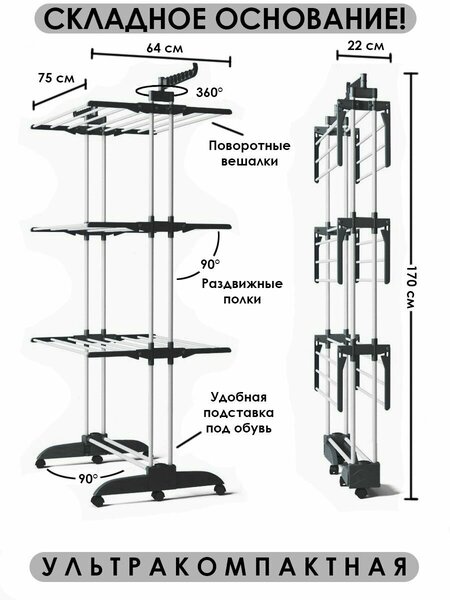 СКЛАДНОЕ ОСНОВАНИЕ!

64 см
75 см
360°
Поворотные вешалки
90°
Раздвижные полки
Удобная подставка под обувь
90°

22 см
170 см

УЛЬТРАКОМПАКТНАЯ