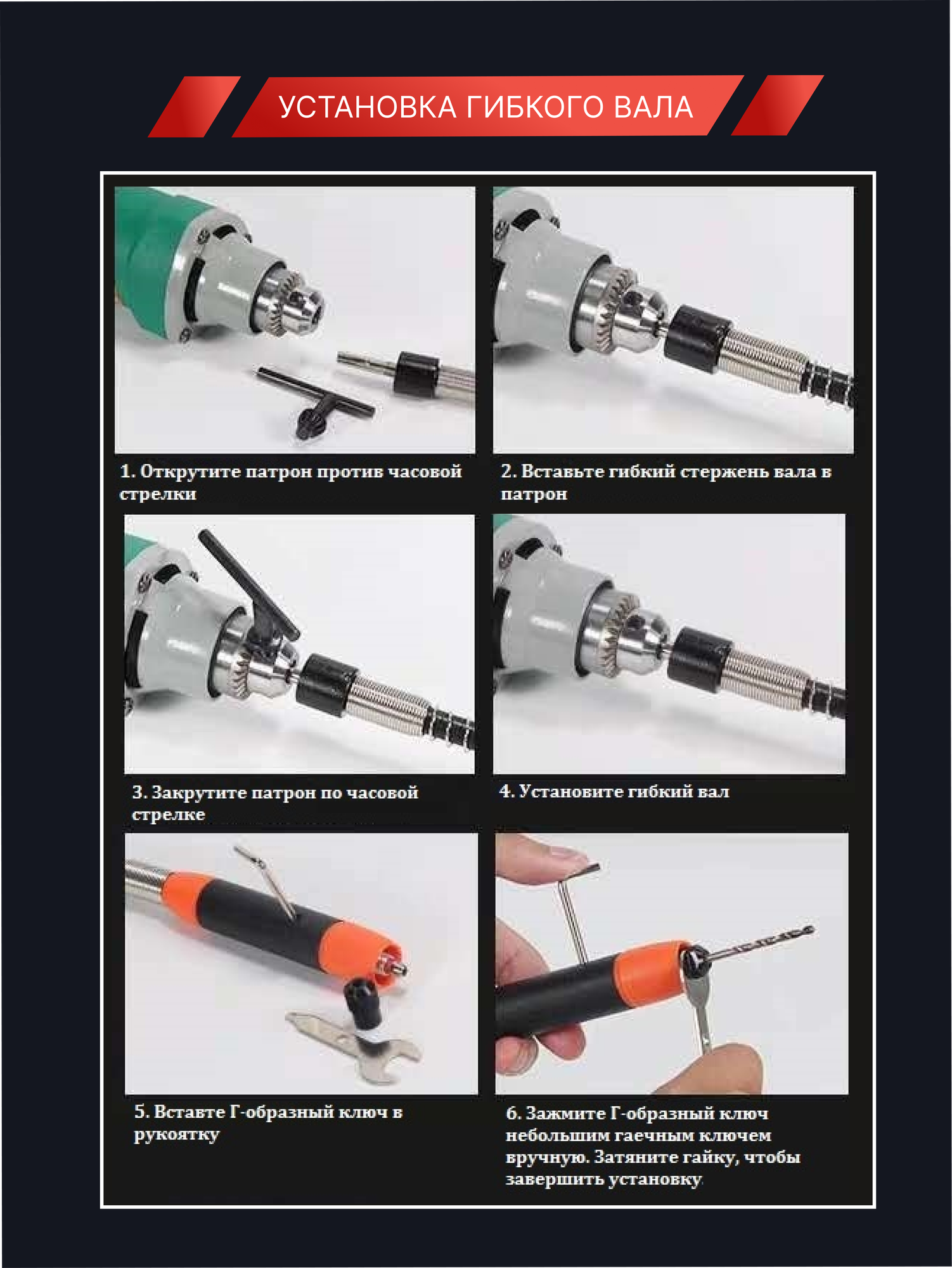 УСТАНОВКА ГИБКОГО ВАЛА

1. Открутите патрон против часовой стрелки

2. Вставьте гибкий стержень вала в патрон

3. Закрутите патрон по часовой стрелке

4. Установите гибкий вал

5. Вставте Г-образный ключ в рукоятку

6. Зажмите Г-образный ключ небольшим гаечным ключем вручную. Затяните гайку, чтобы завершить установку