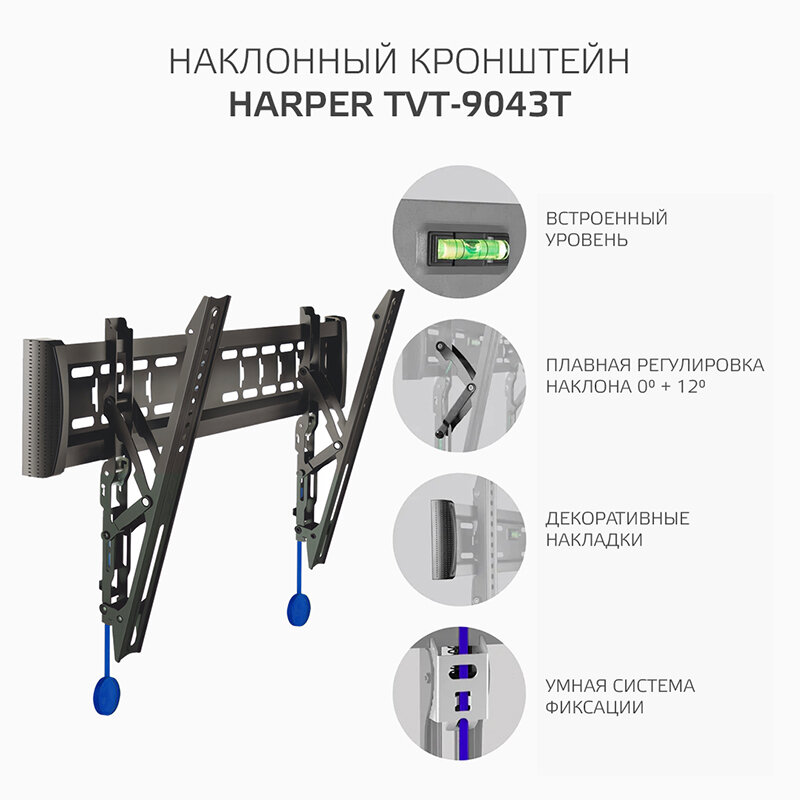 НАКЛОННЫЙ КРОНШТЕЙН
HARPER TVT-9043T

ВСТРОЕННЫЙ УРОВЕНЬ

ПЛАВНАЯ РЕГУЛИРОВКА НАКЛОНА 0º + 12º

ДЕКОРАТИВНЫЕ НАКЛАДКИ

УМНАЯ СИСТЕМА ФИКСАЦИИ