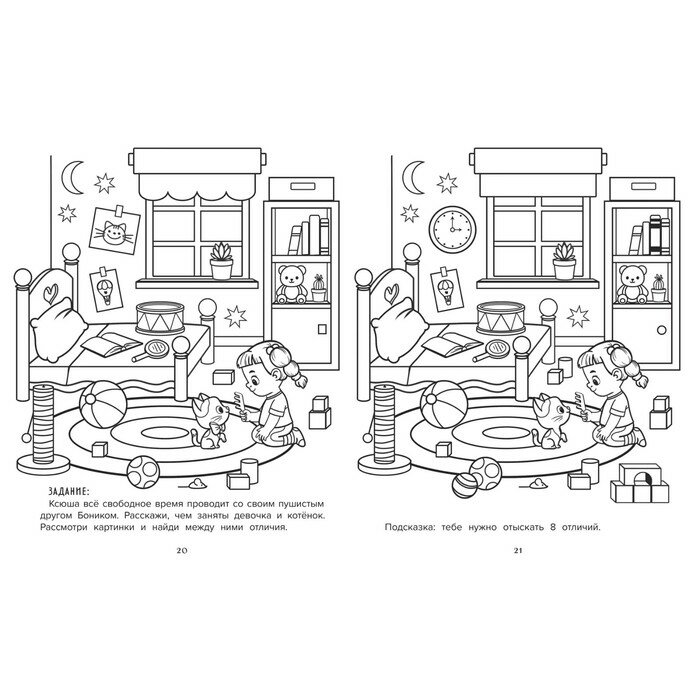 ЗАДАНИЕ:
Ксюша всё свободное время проводит со своим пушистым другом Боником. Расскажи, чем заняты девочка и котёнок. Рассмотри картинки и найди между ними отличия.

20

Подсказка: тебе нужно отыскать 8 отличий.

21