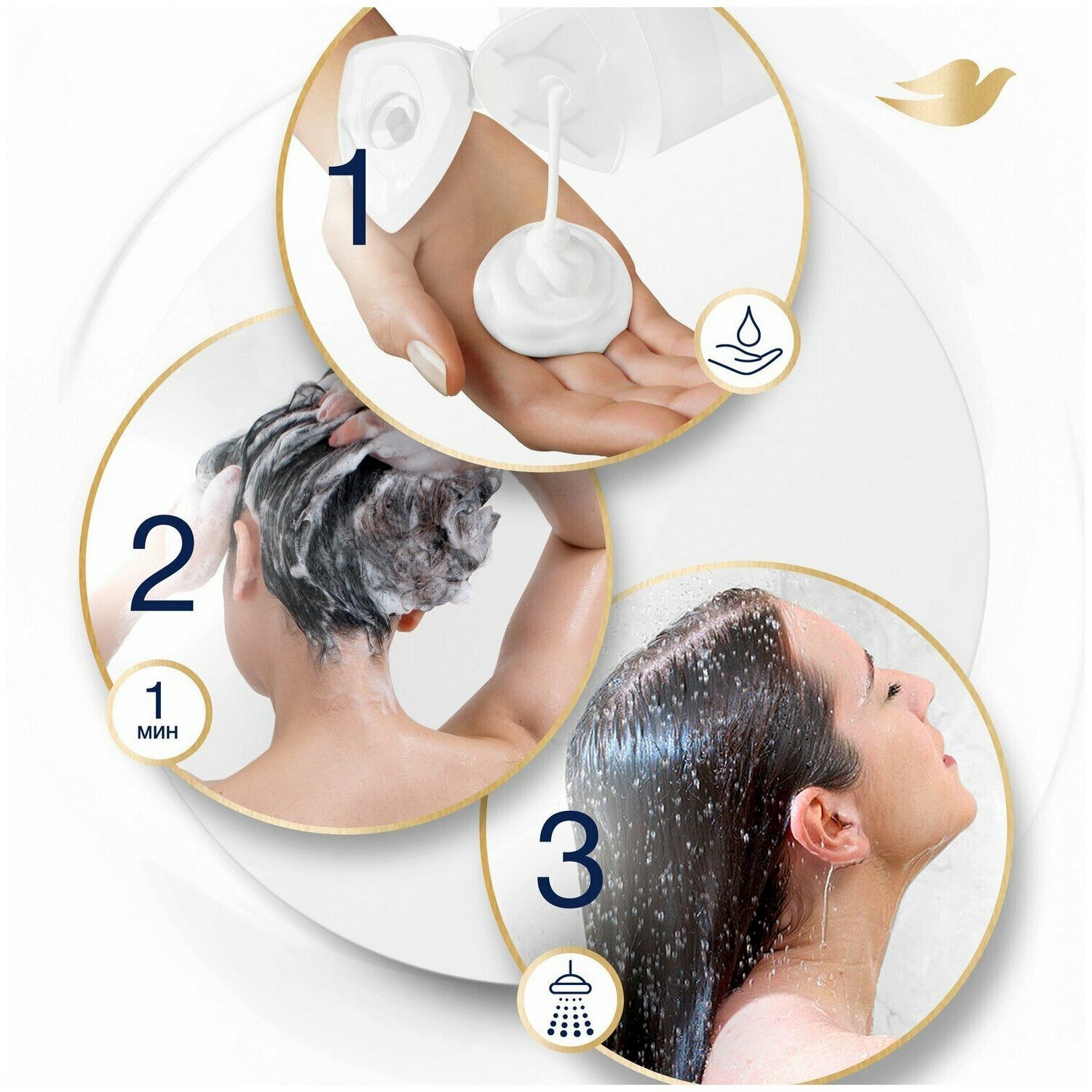 1

2

1
мин

3